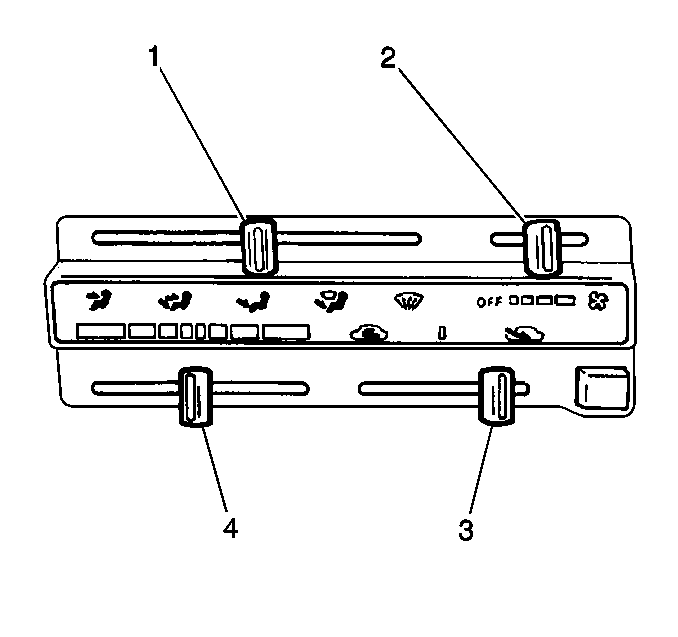 1
2
OFF
4
3