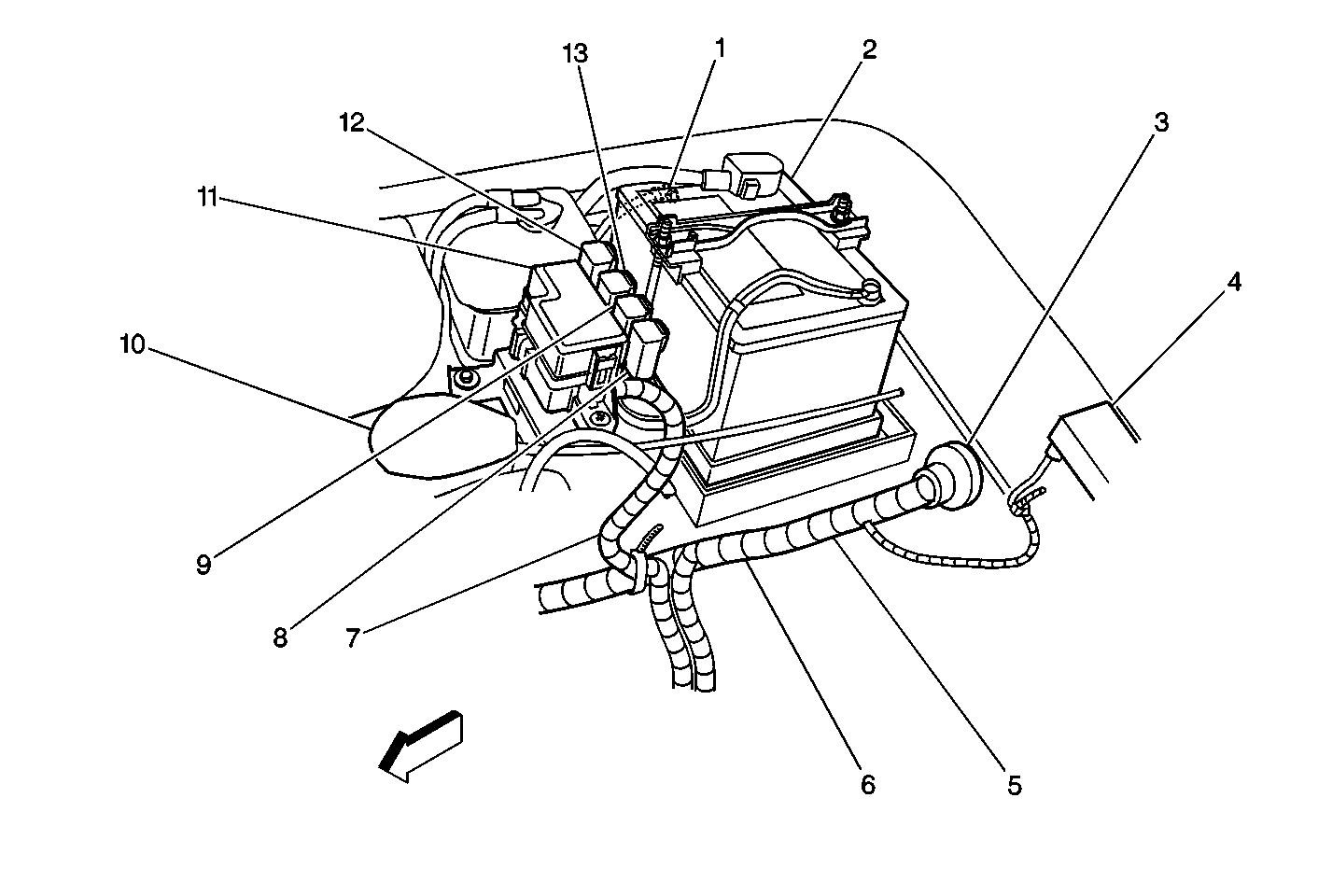 13
1
2
12
3
11
4
10
9
8
7
6
5