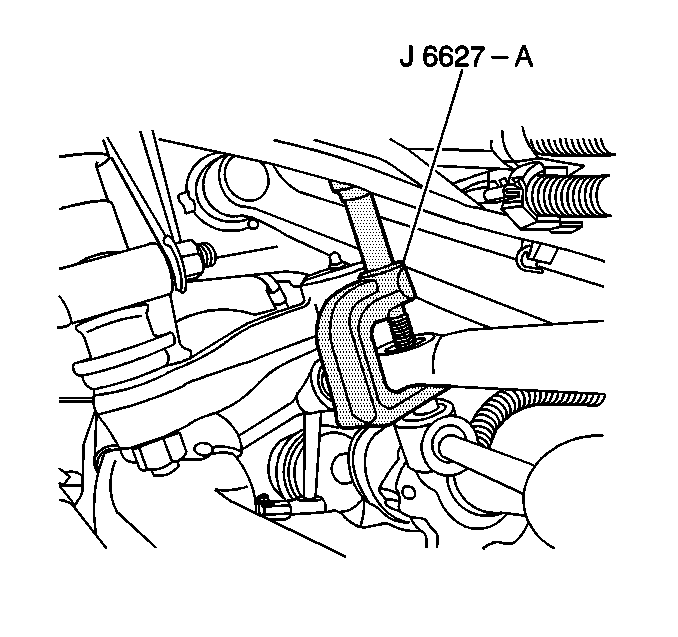 J 6627 – A