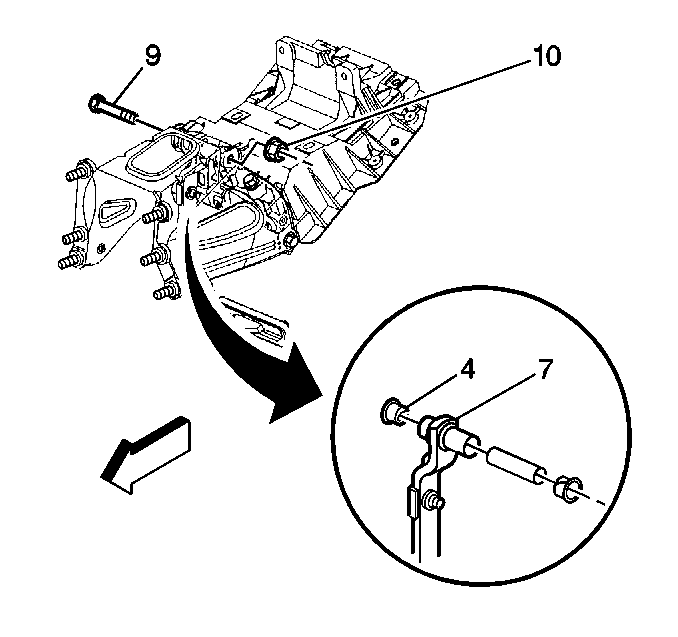 9
10
4
7