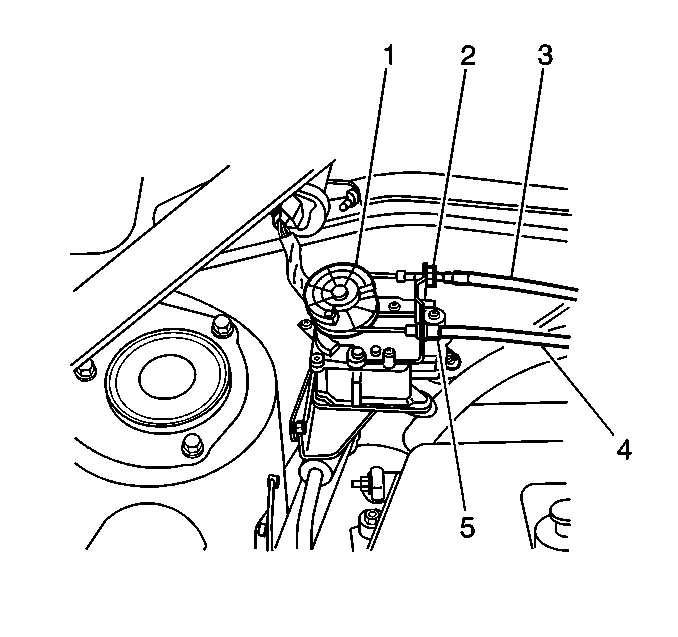 1
2
3
4
5