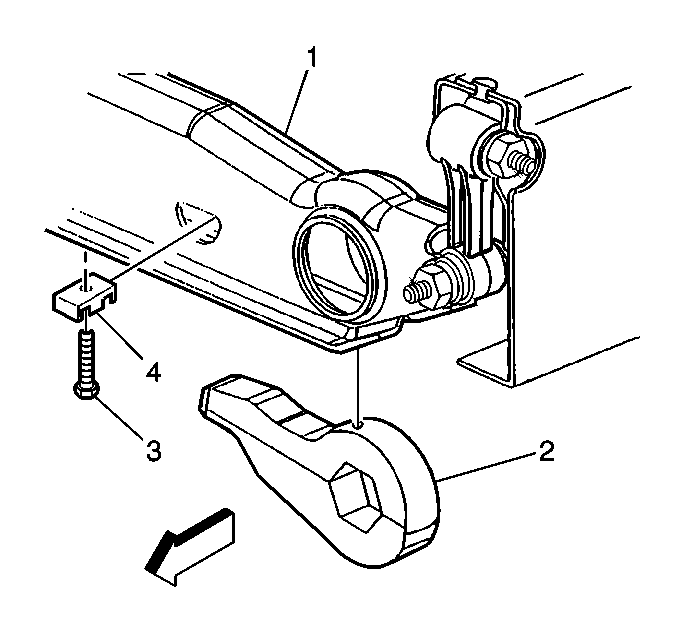 1
4
3
2