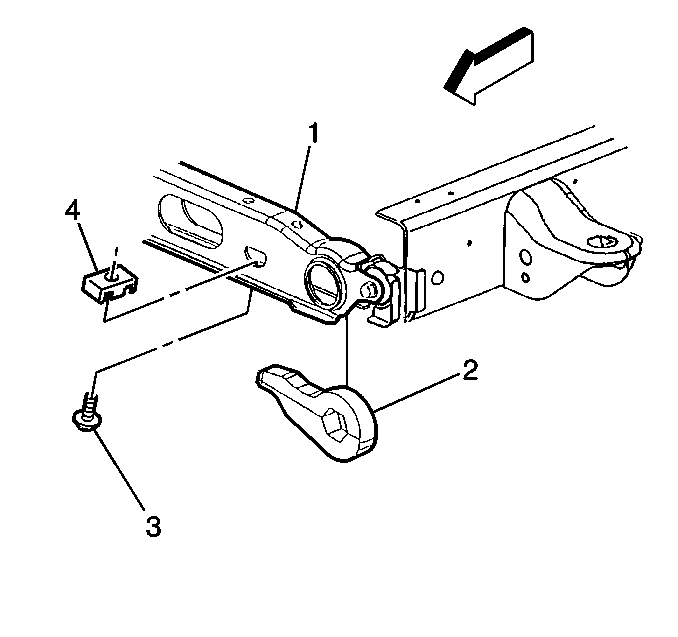 1
4
2
3