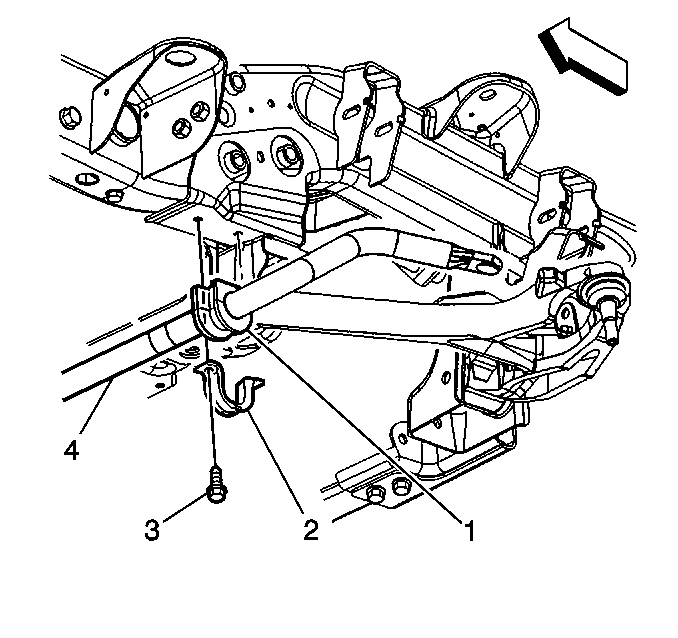 4
3
2
1