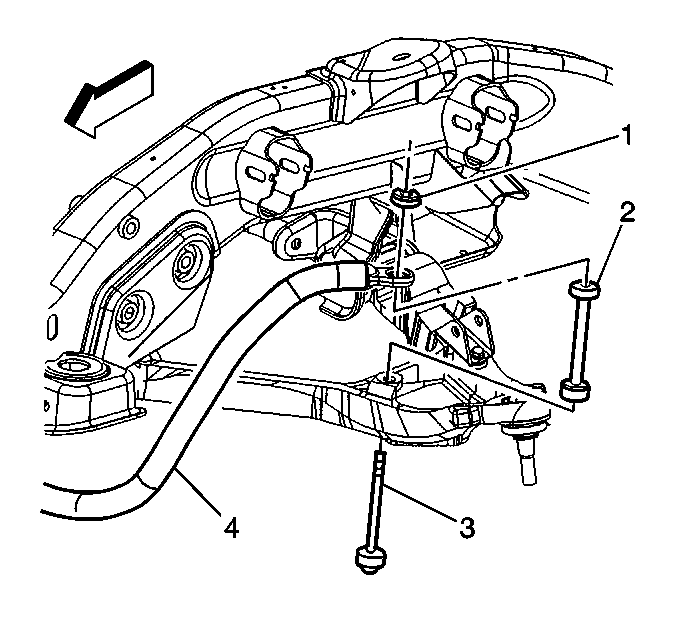 1
2
4
3