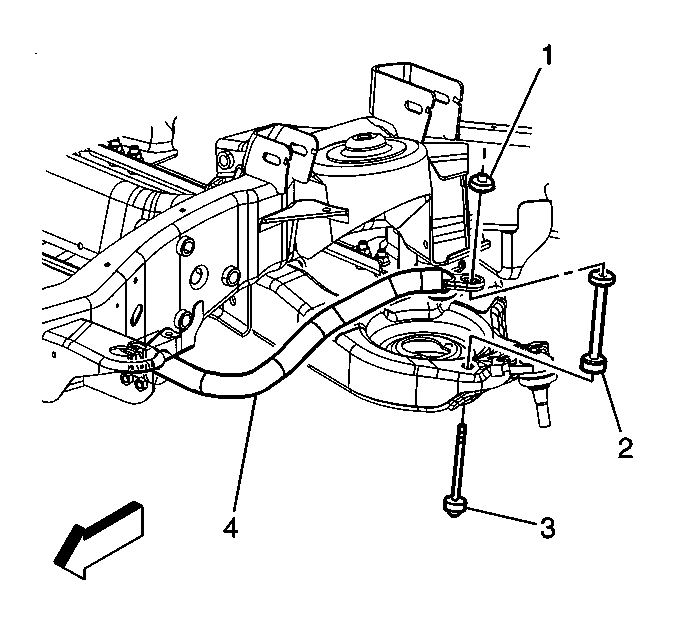 1
2
3
4