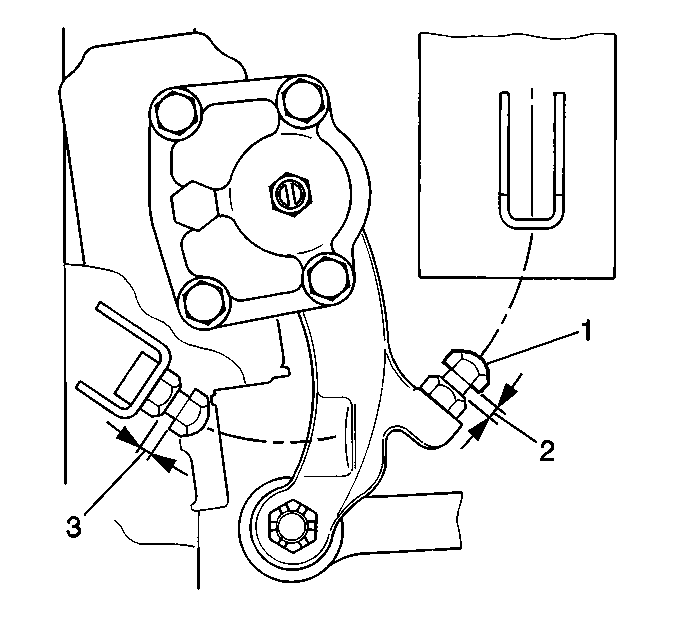 1
2
3