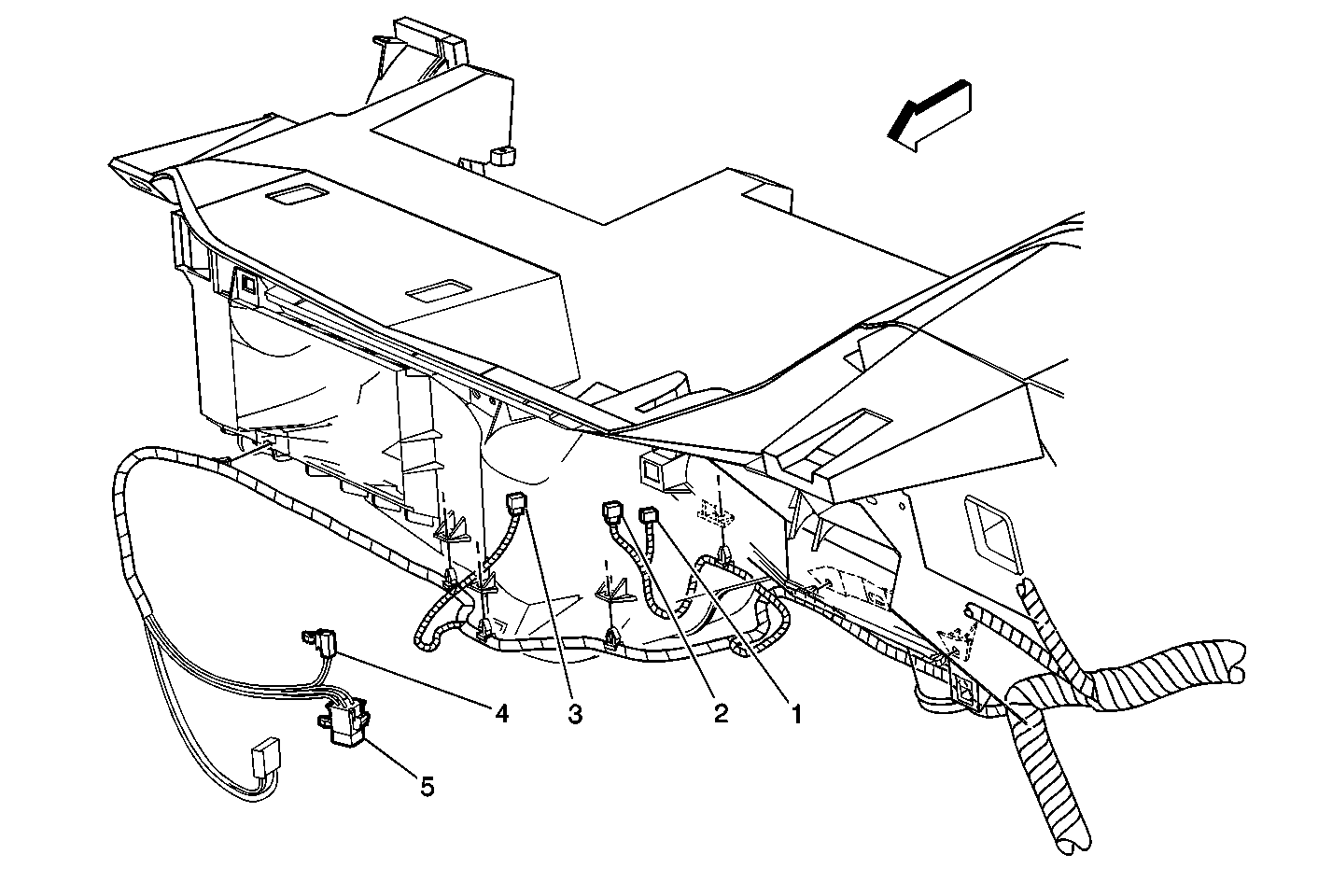 4
3
2
1
5