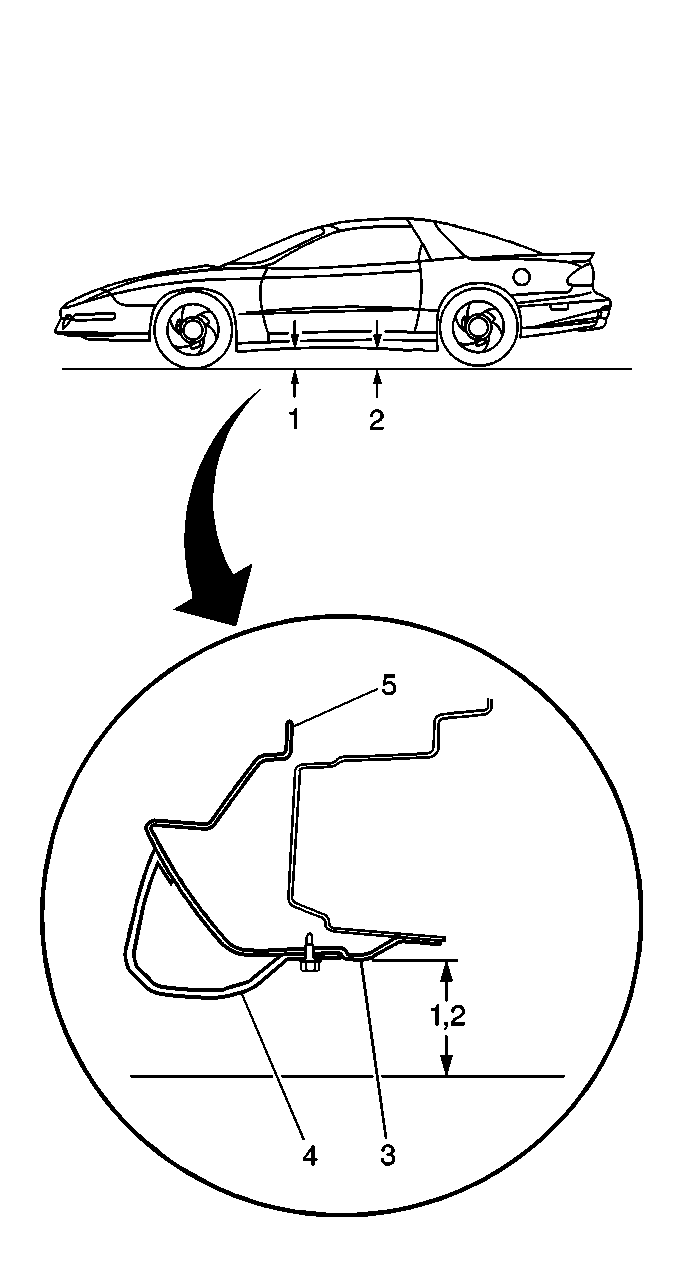 1
2
5
1,2
4
3