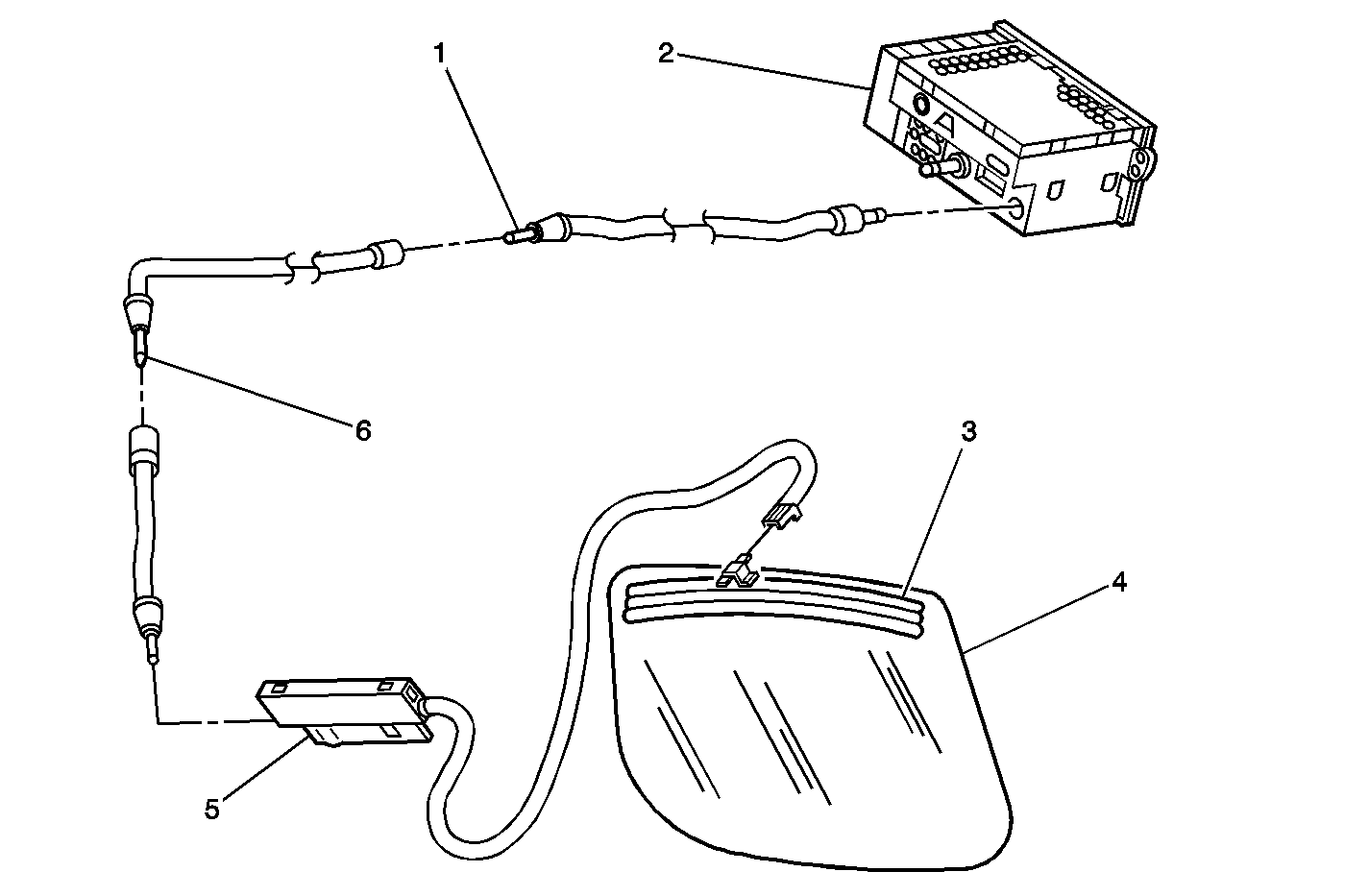 1
2
6
3
4
5