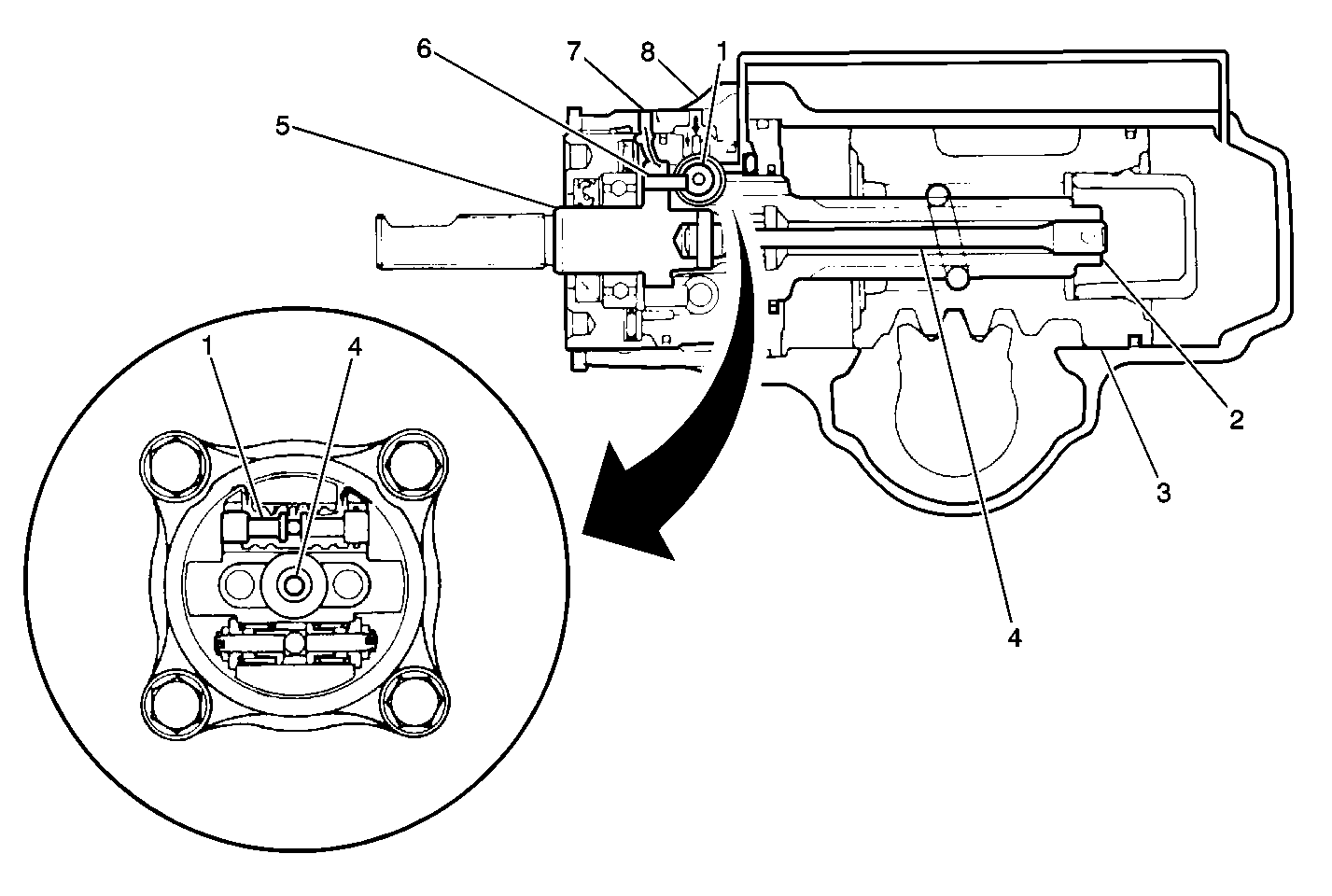 6
7
8
1
5
2
3
4
1
4