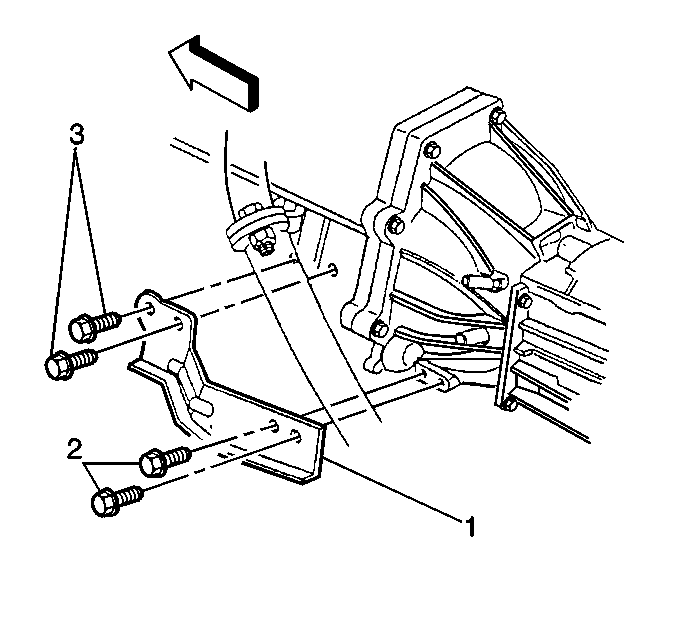 3
2
1