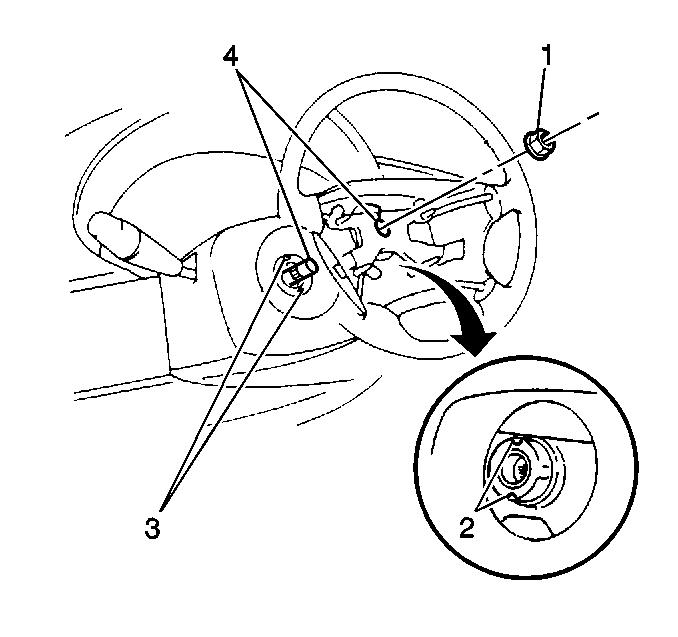 4
1
3
2