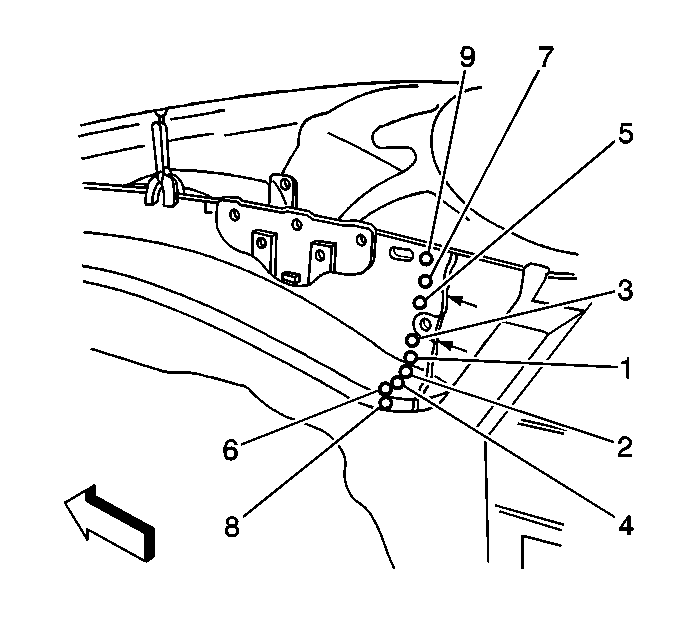 9
7
5
3
1
2
4
6
8