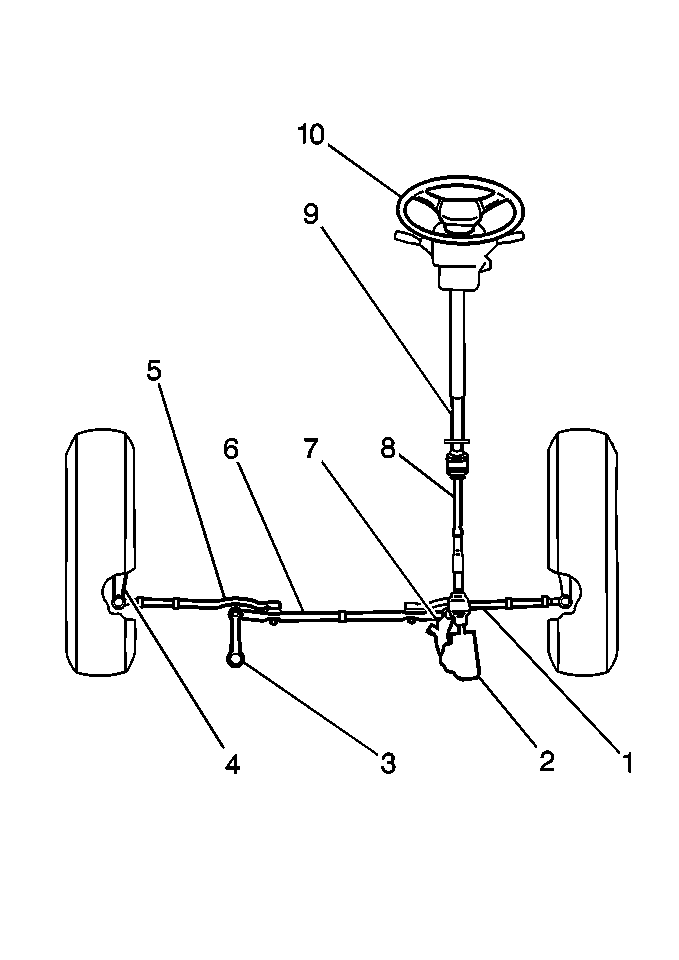 10
9
5
6
7
8
4
3
2
1