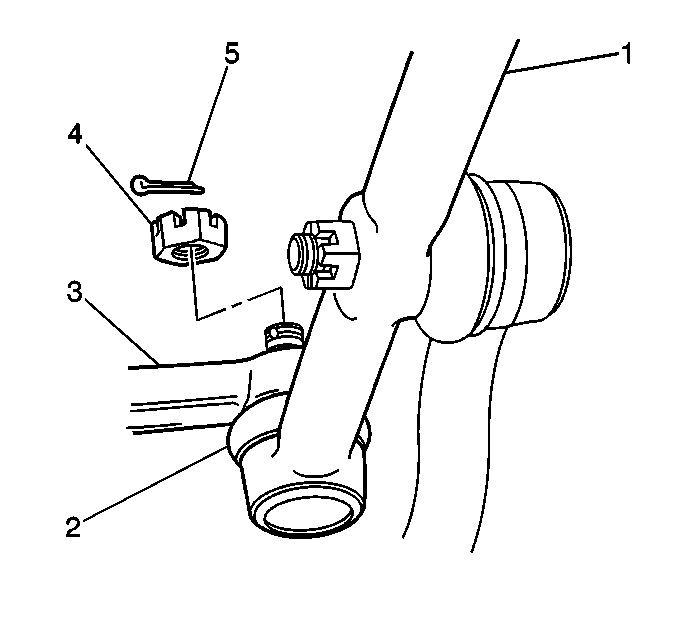 5
1
4
3
2