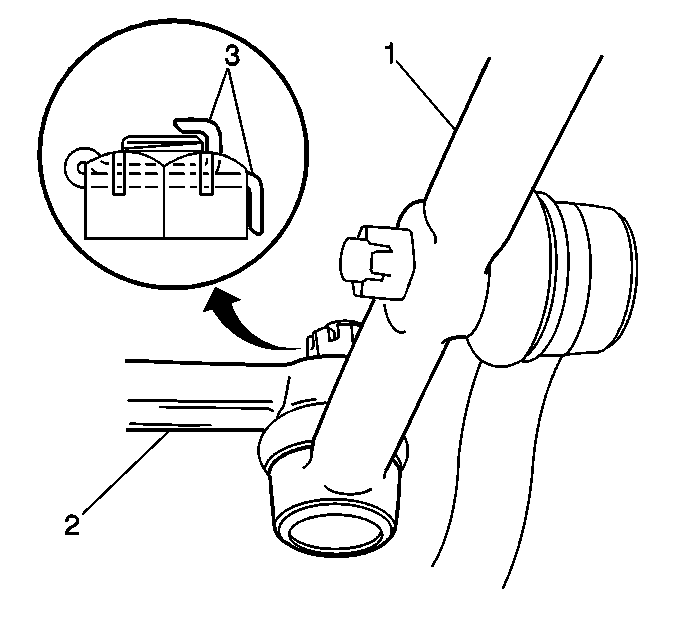 3
1
2