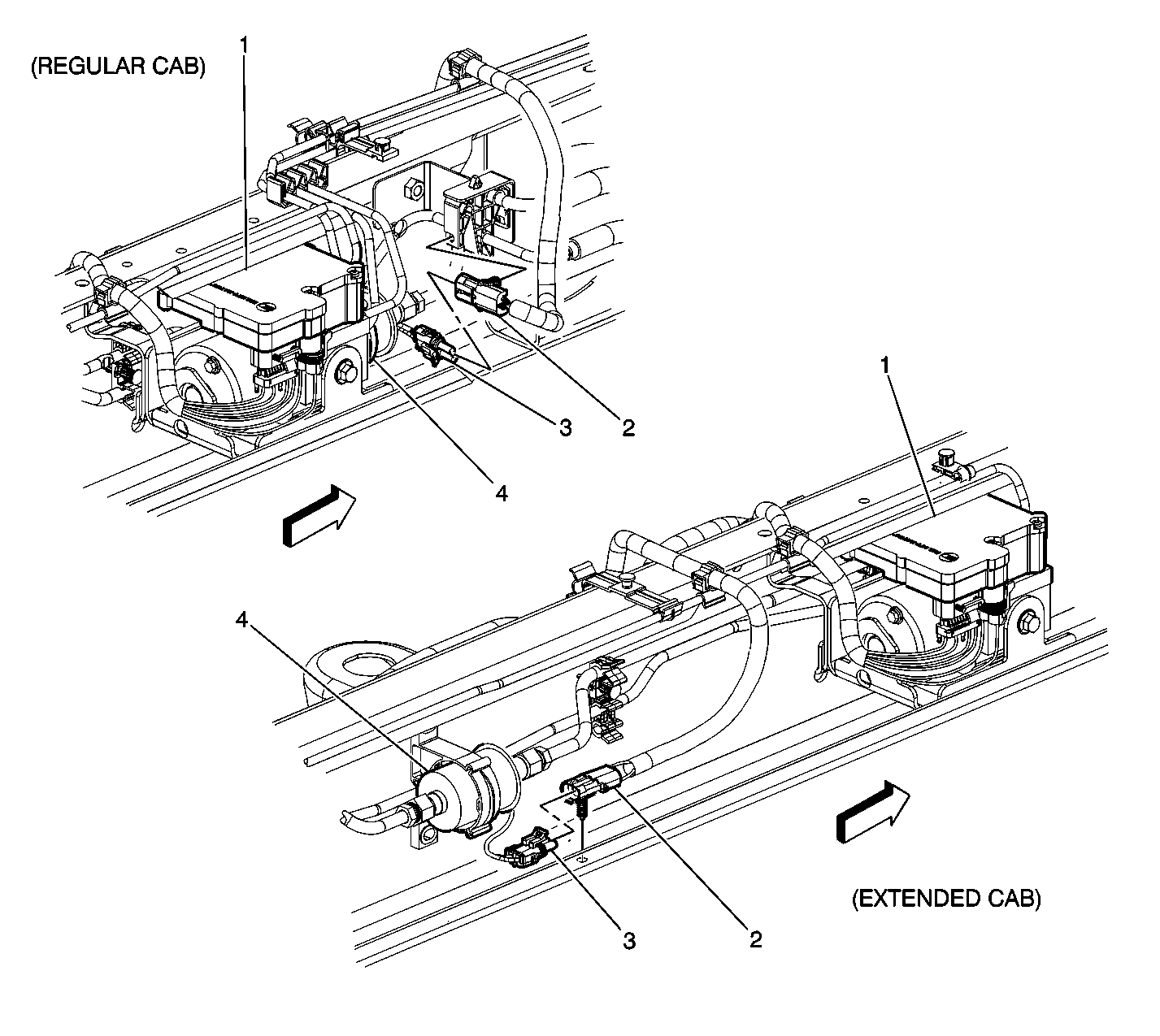 (REGULAR CAB)

1

3

2

4

1

4

(EXTENDED CAB)

3

2