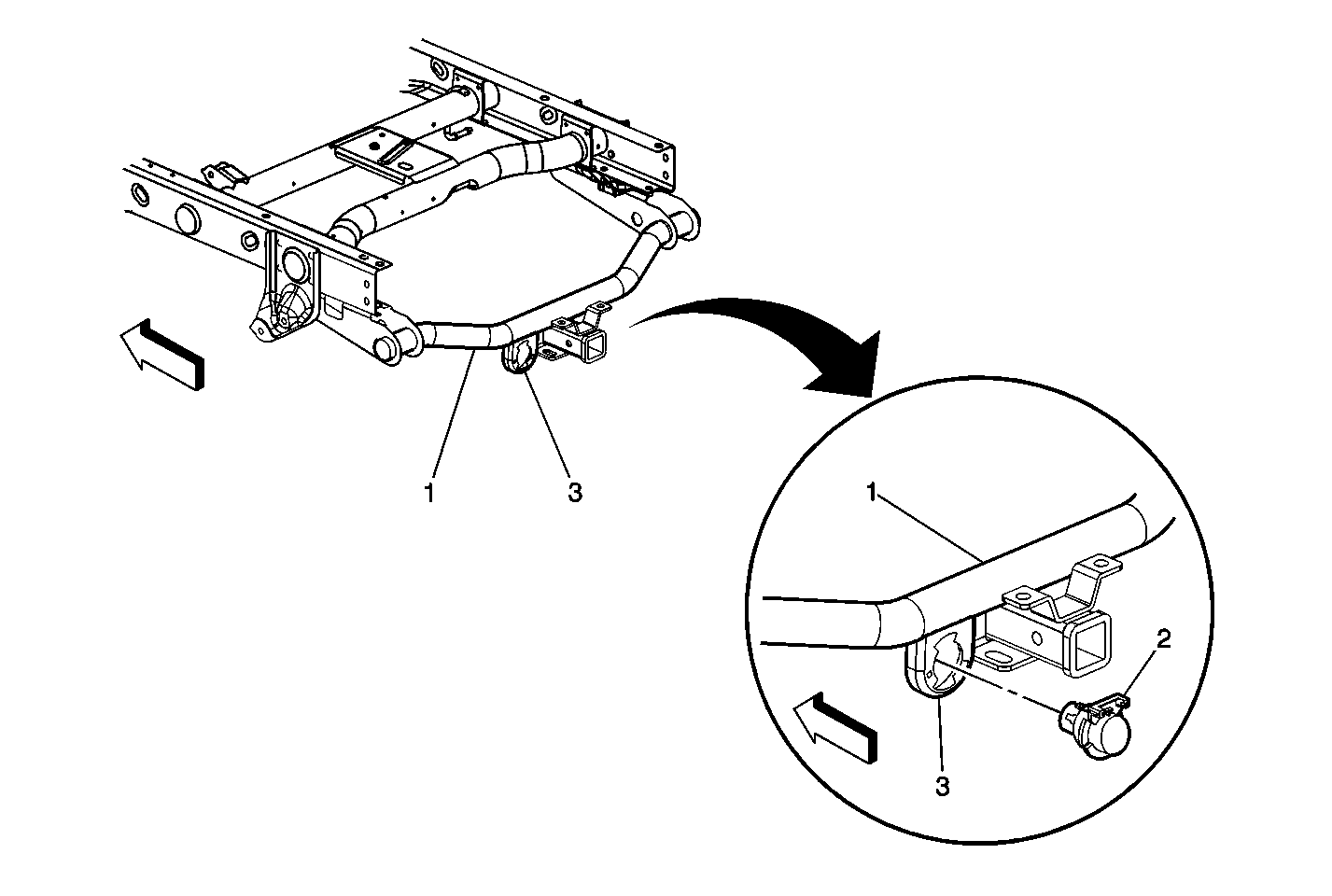 1
3
1
2
3