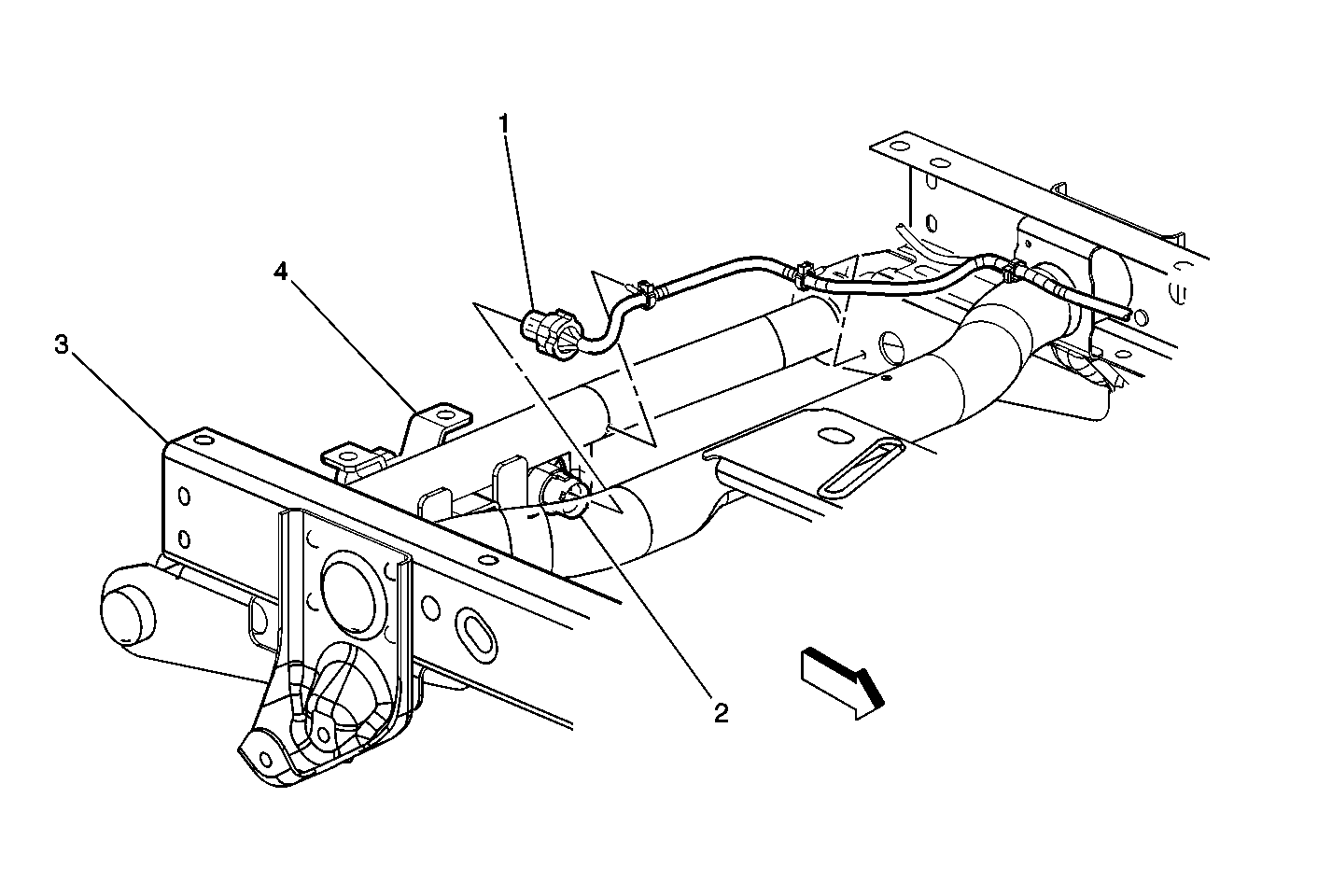 1
4
3
2