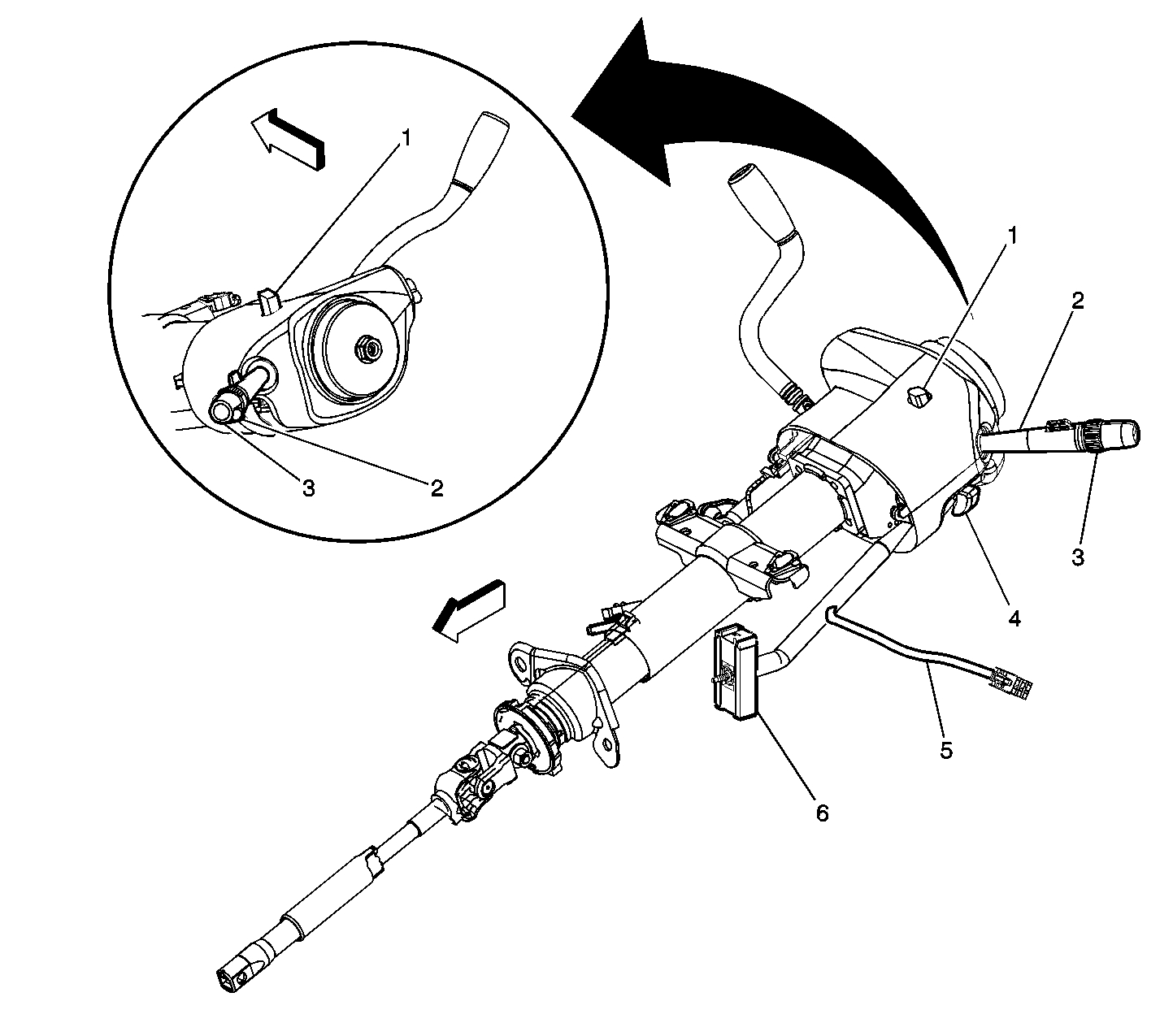 1
3
2
1
2
3
4
5
6