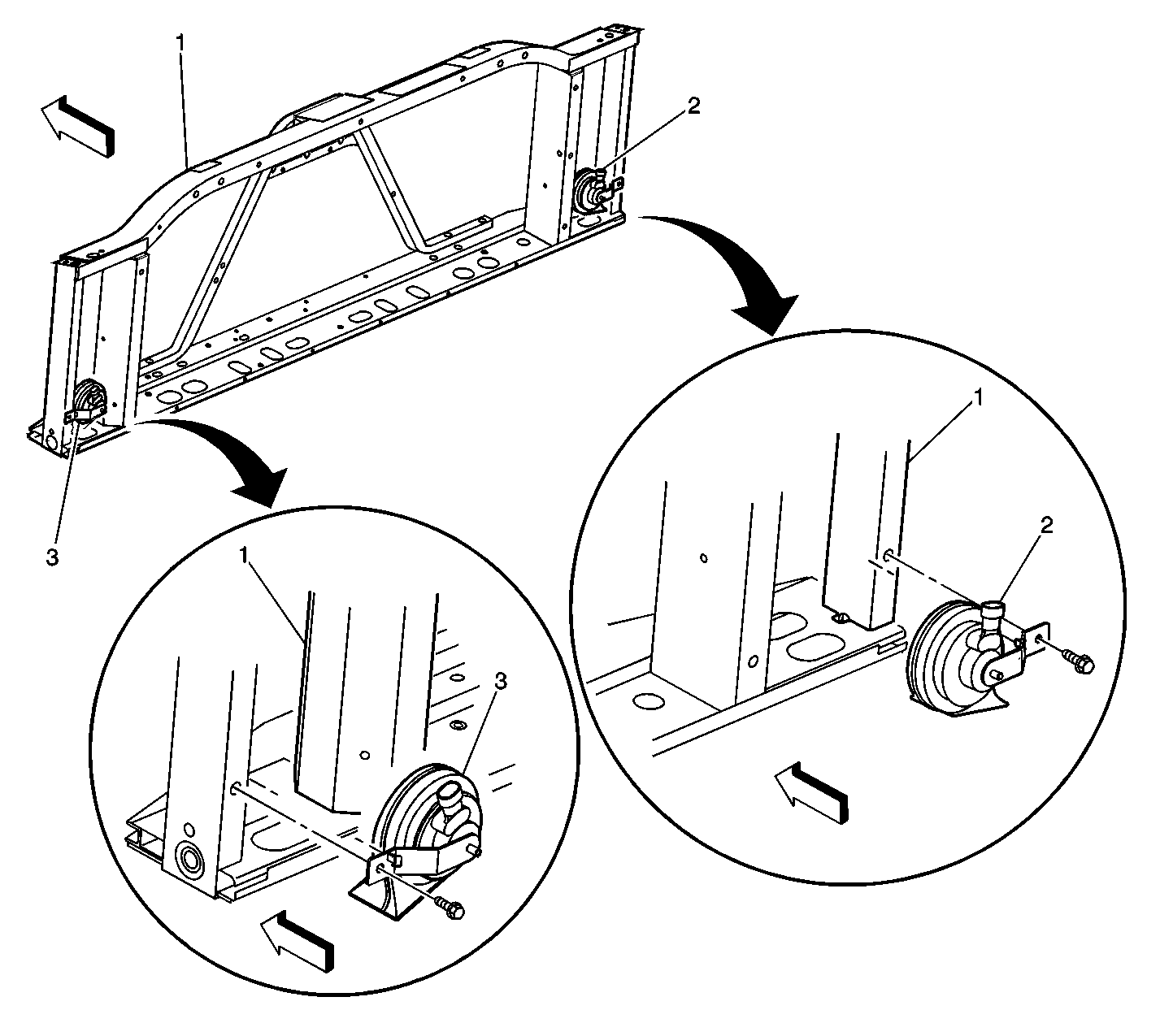 1
2
3
1
3
1
2