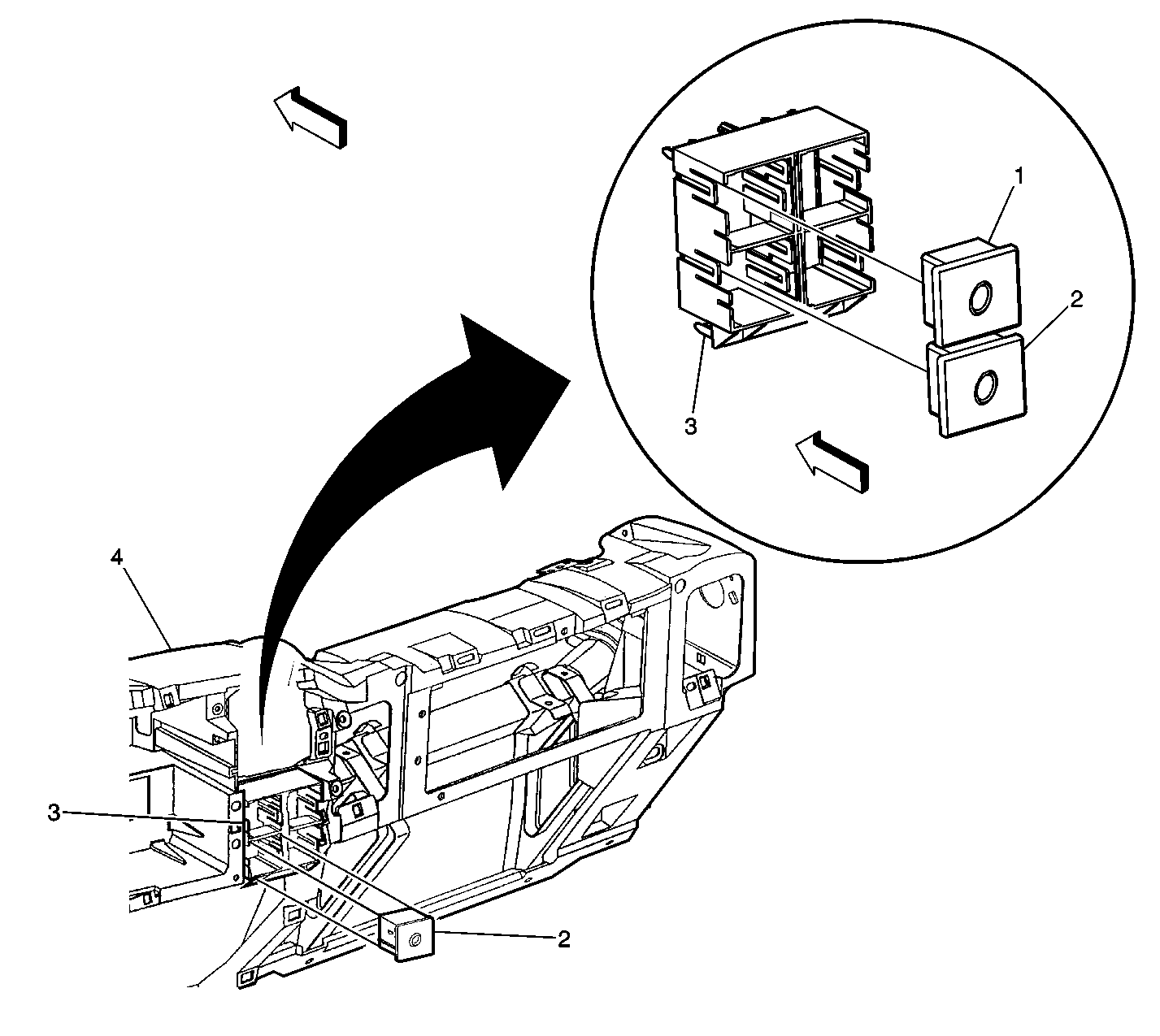 1
2
3
4
3
2