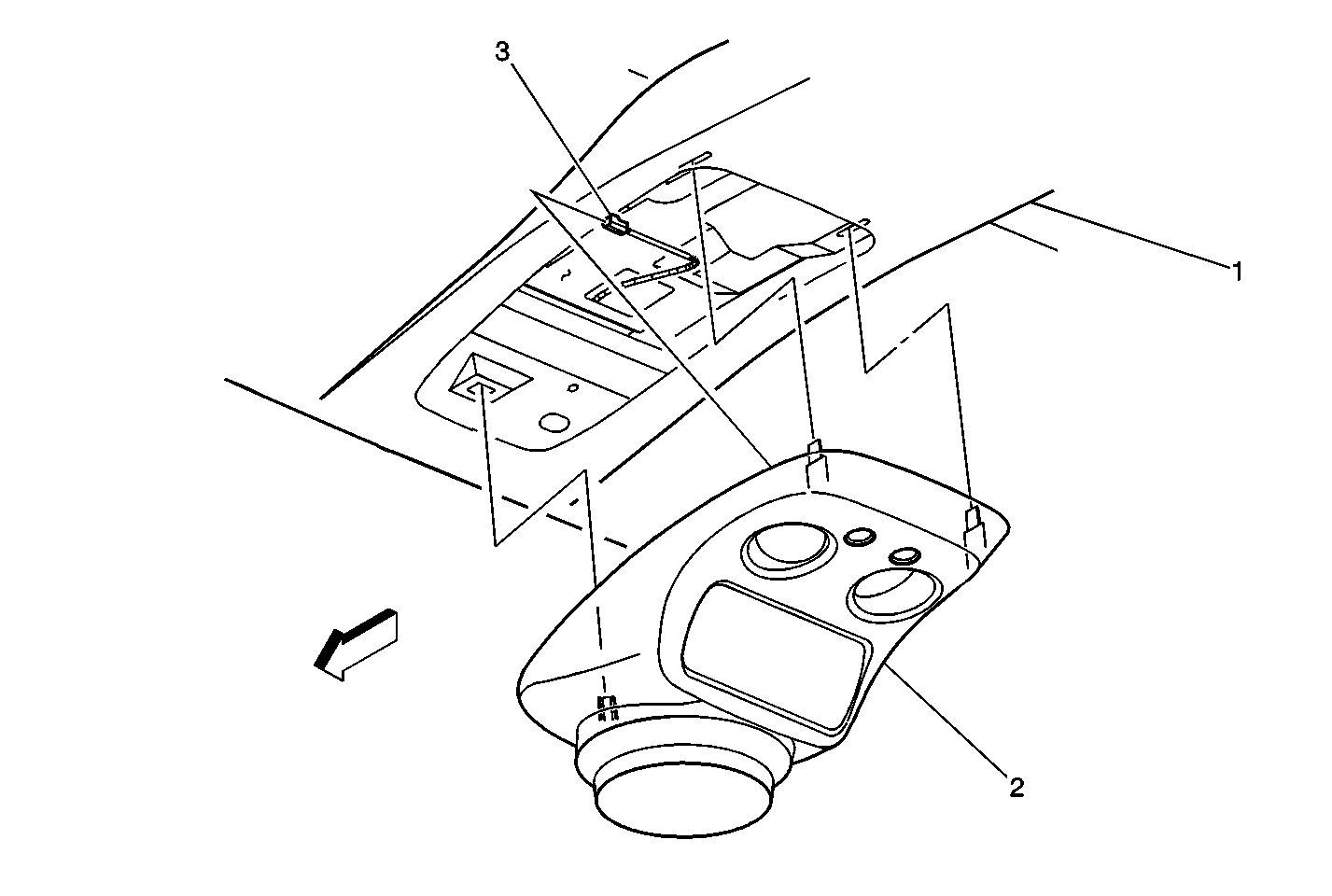 3
1
2