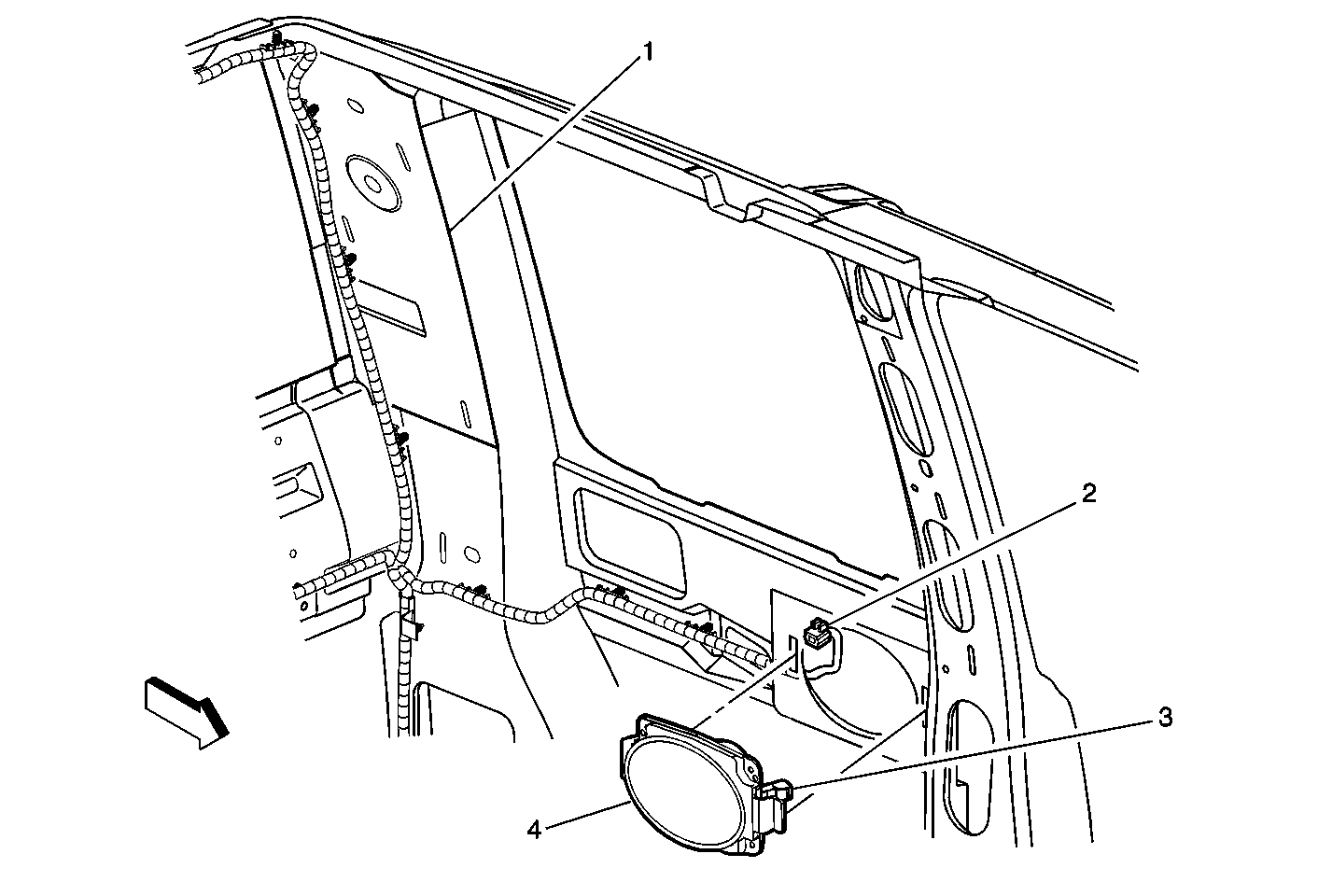 1
2
3
4