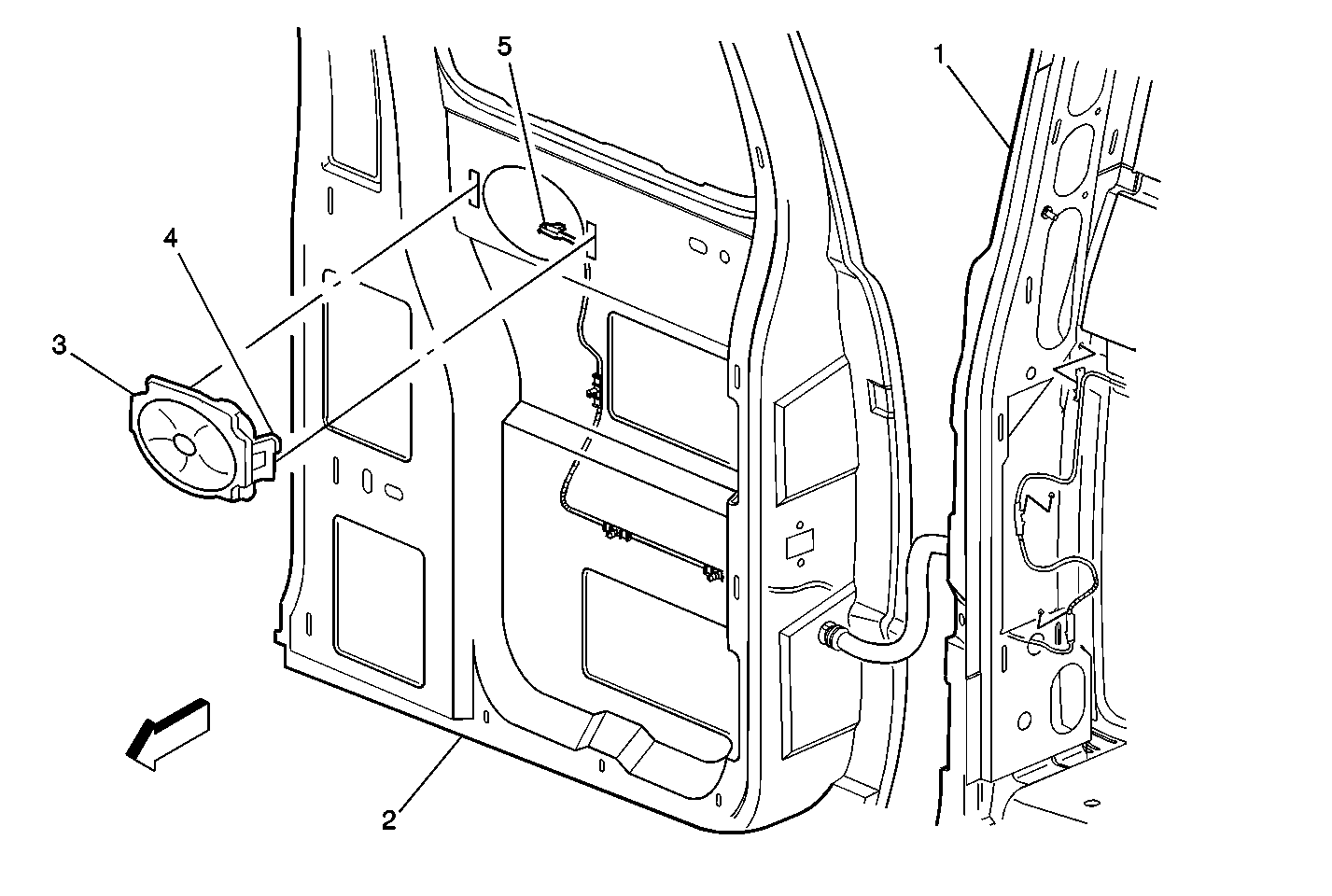 5
1
4
3
2