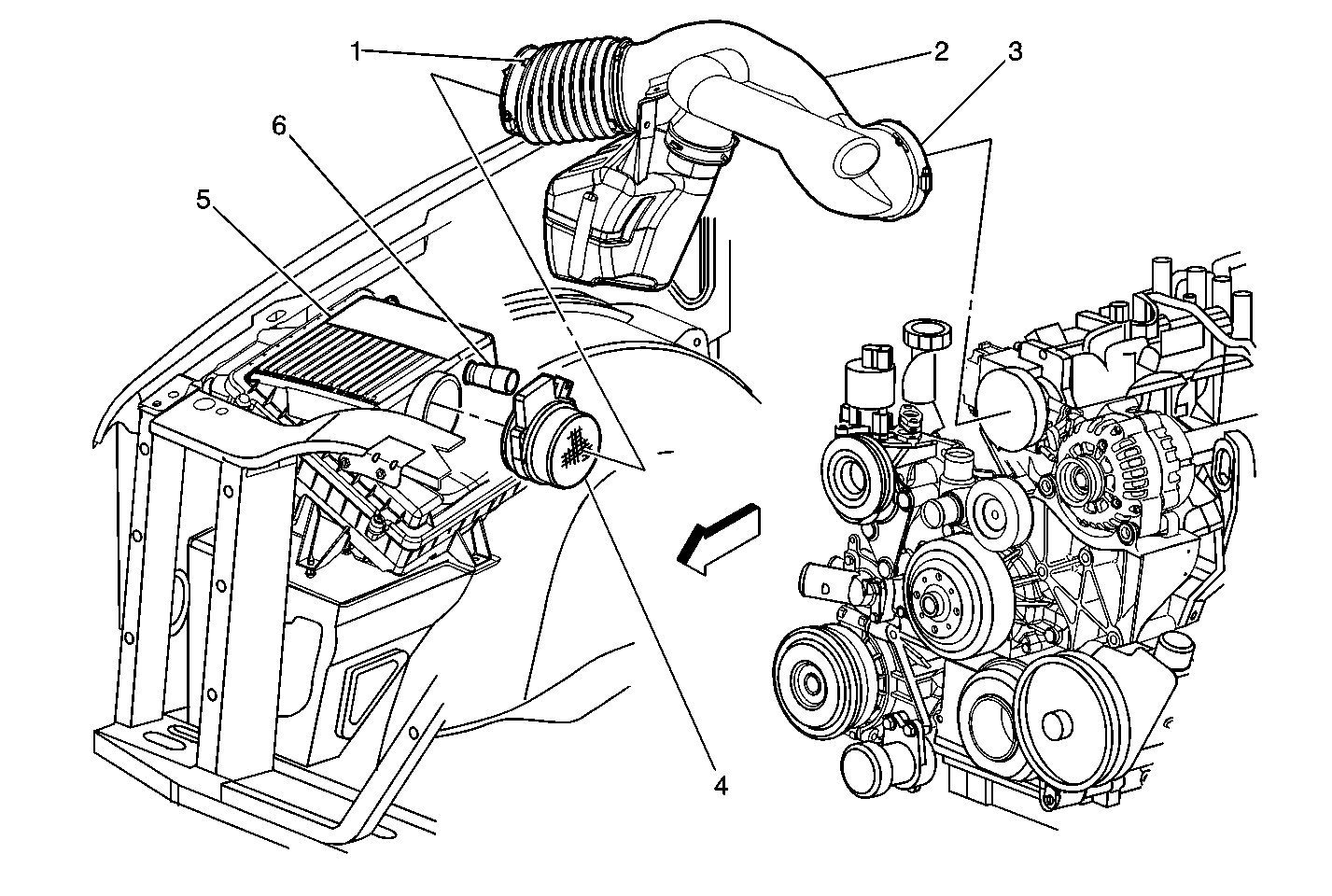 1
2
3
6
5
4