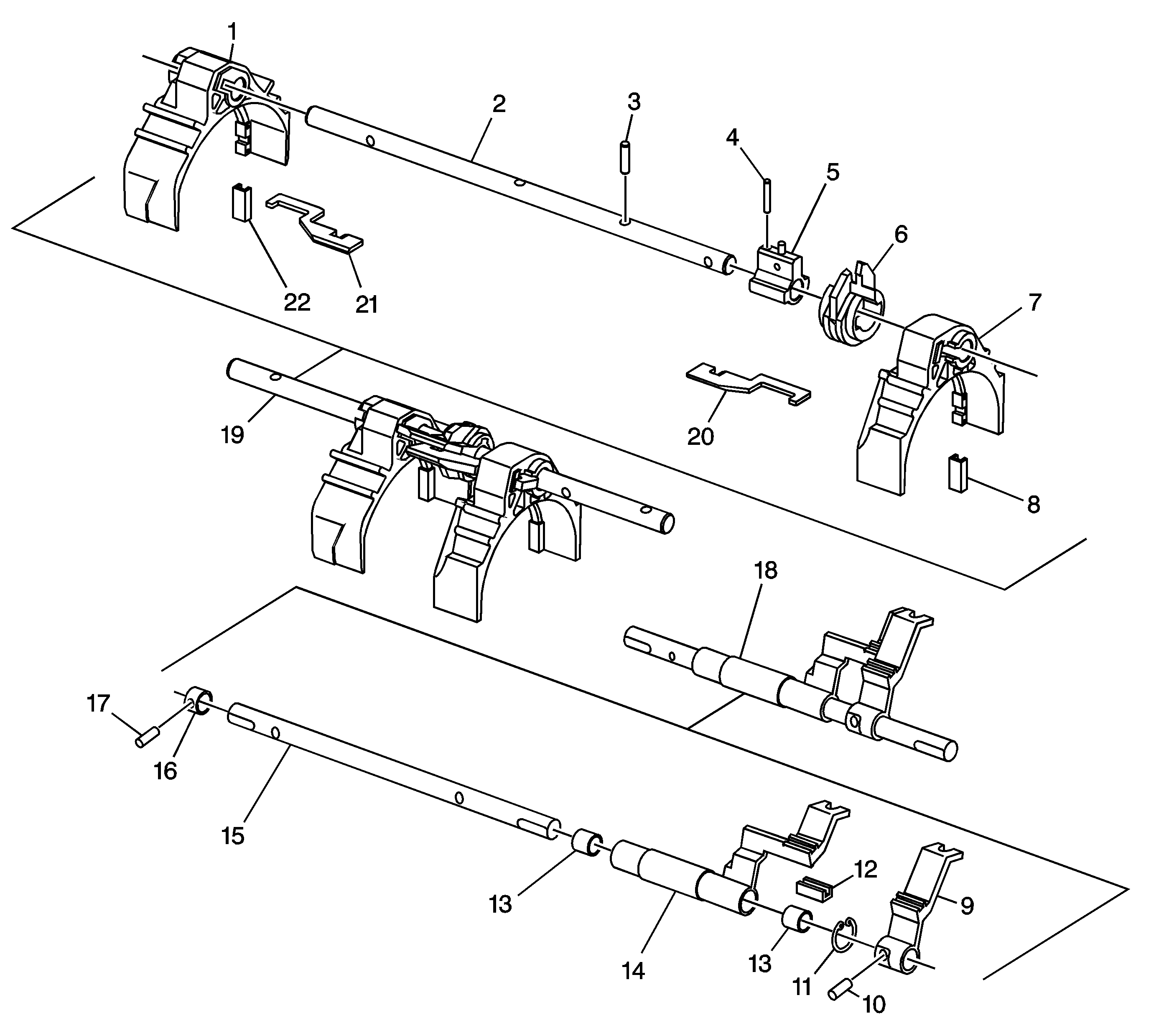 1
2
3
4
5
6
7
22
21
19
20
8
18
17
16
15
13
14
12
9
13
11
10