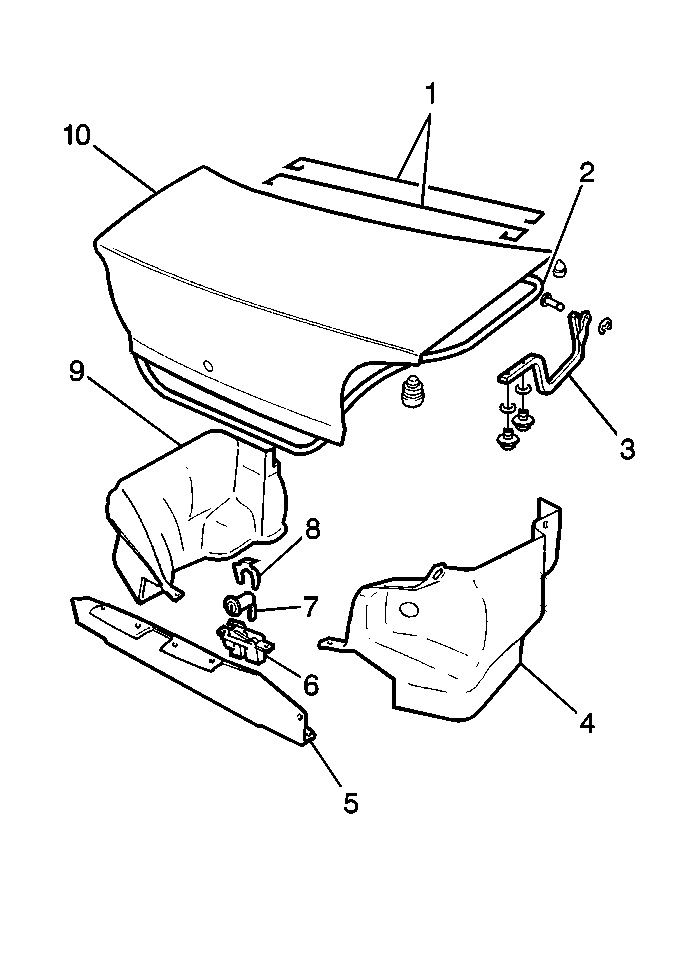 1
10
2
9
3
8
7
6
4
5