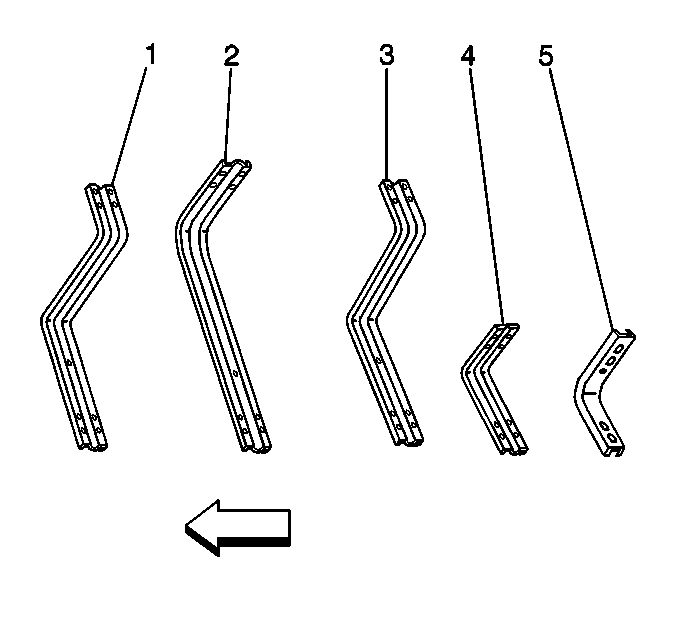 1
2
3
4
5