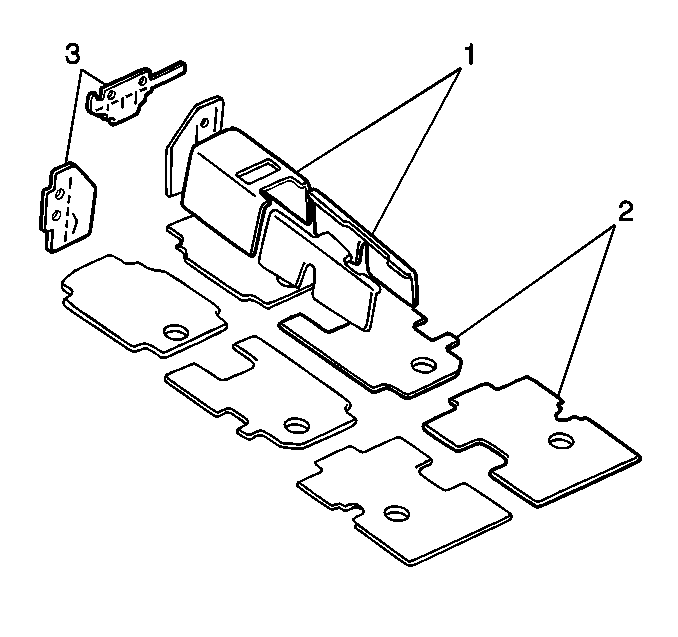 3
1
2