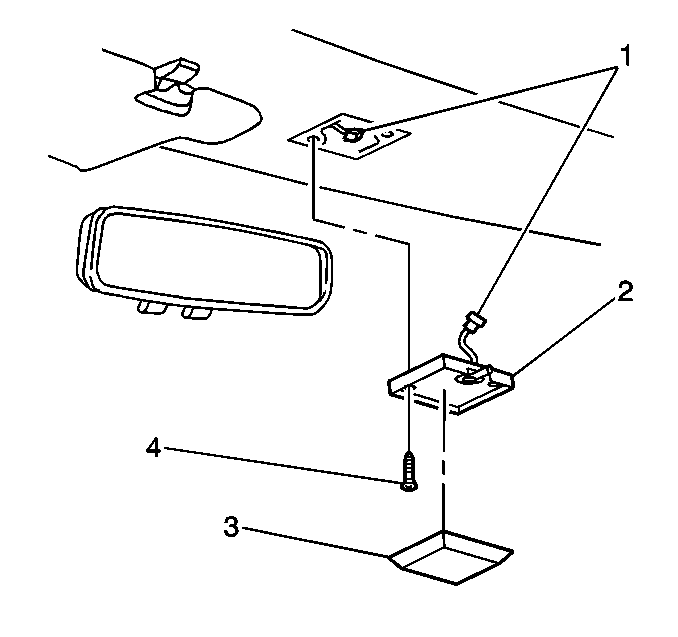 1
2
4
3