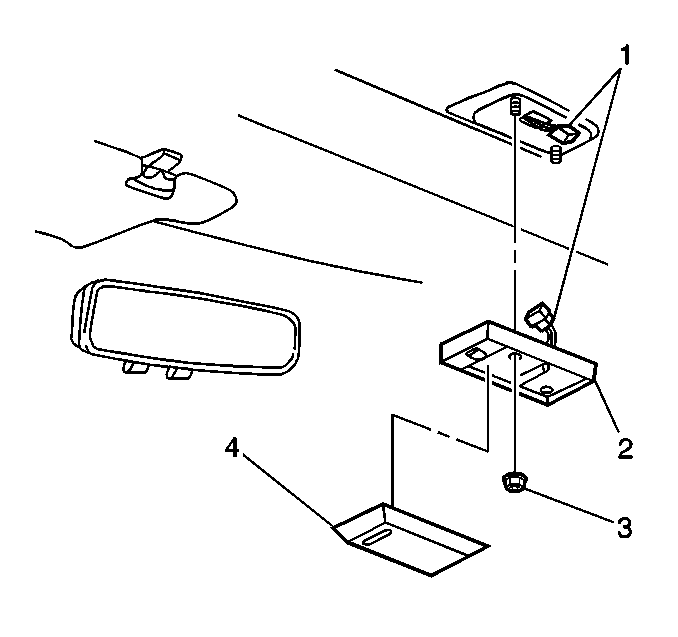 1
2
4
3