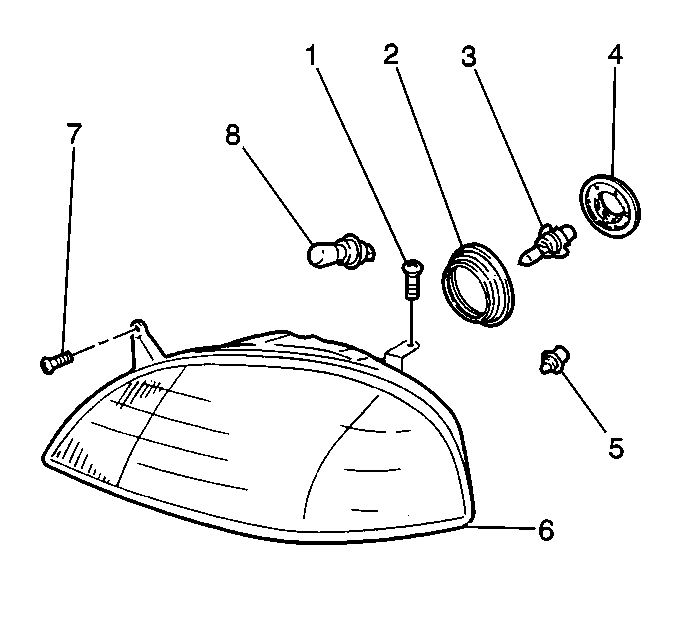 1
2
3
4
7
8
5
6