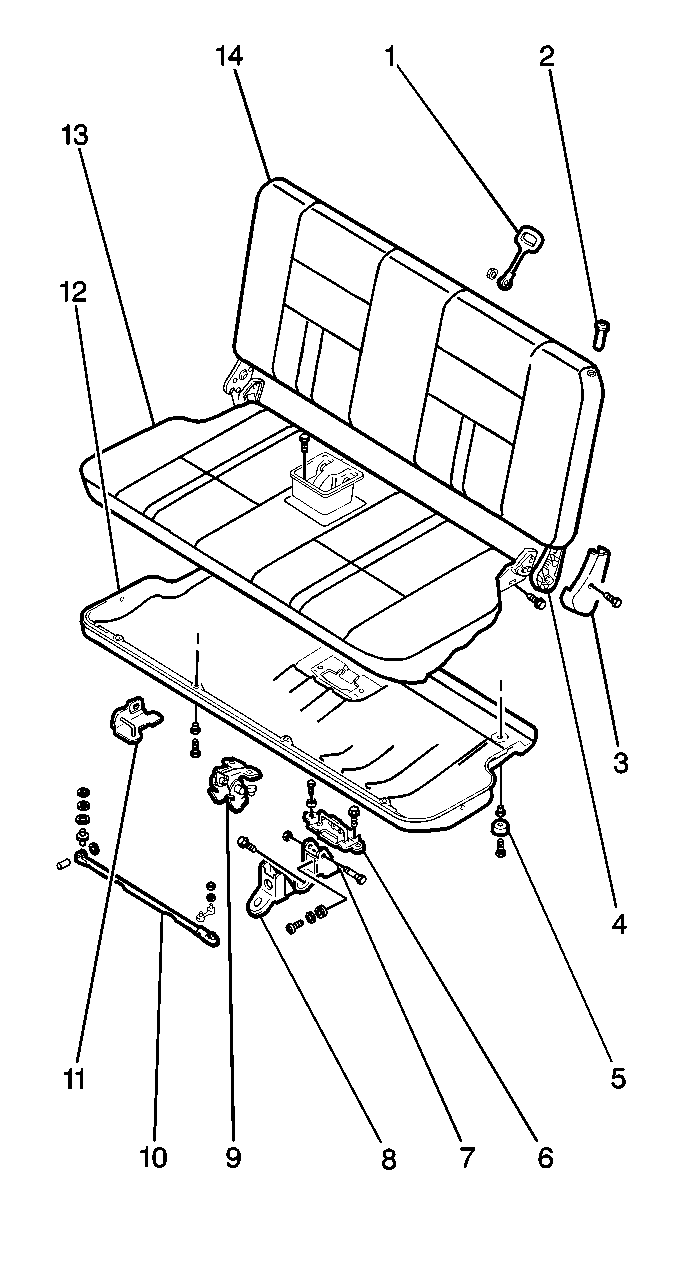 14
1
2
13
12
3
4
5
11
10
9
8
7
6