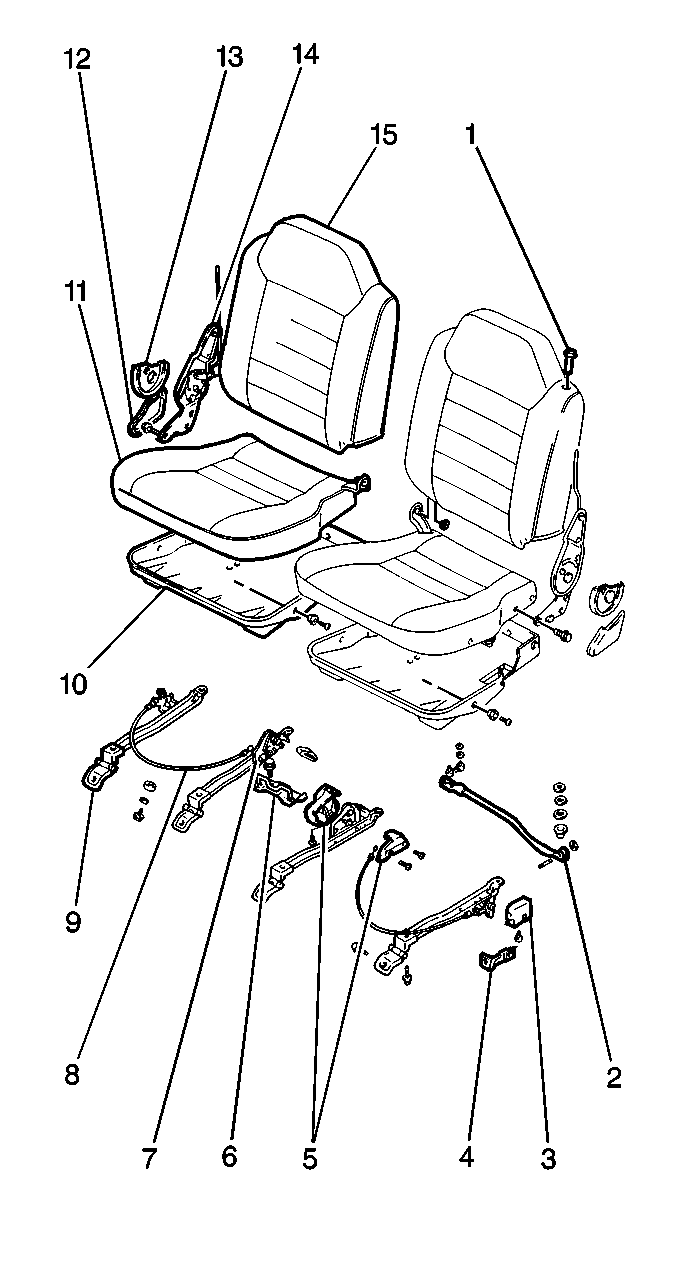 12
13
14
15
1
11
10
9
8
7
6
5
4
3
2