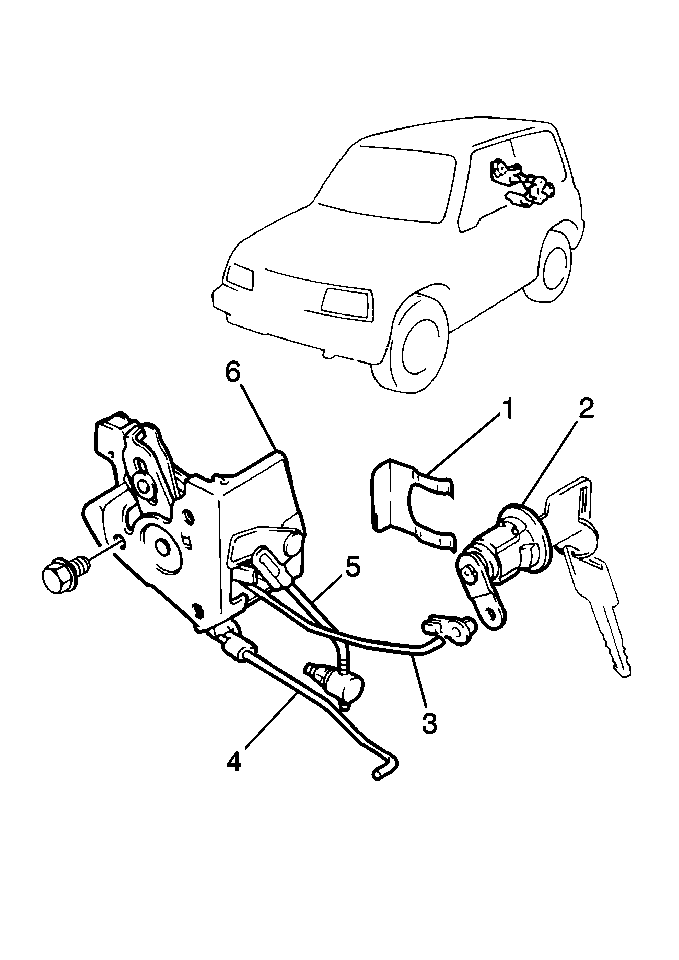 6
1
2
5
3
4