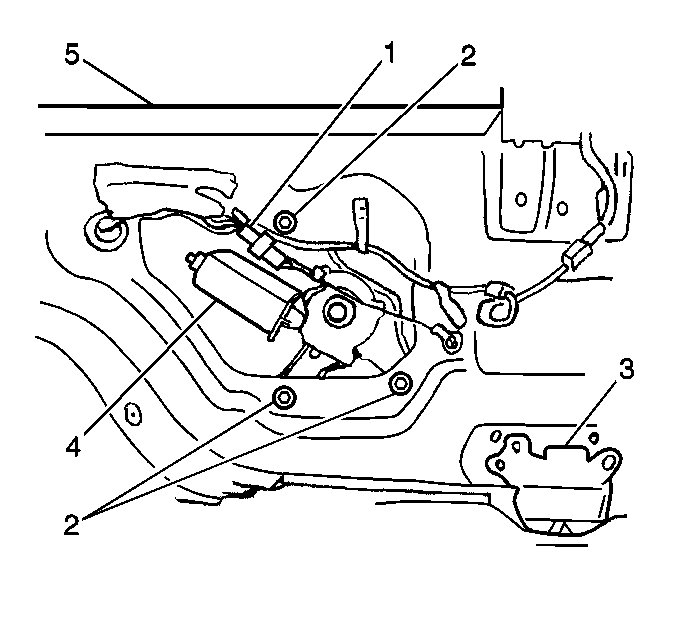 5
1
2
3
4
2