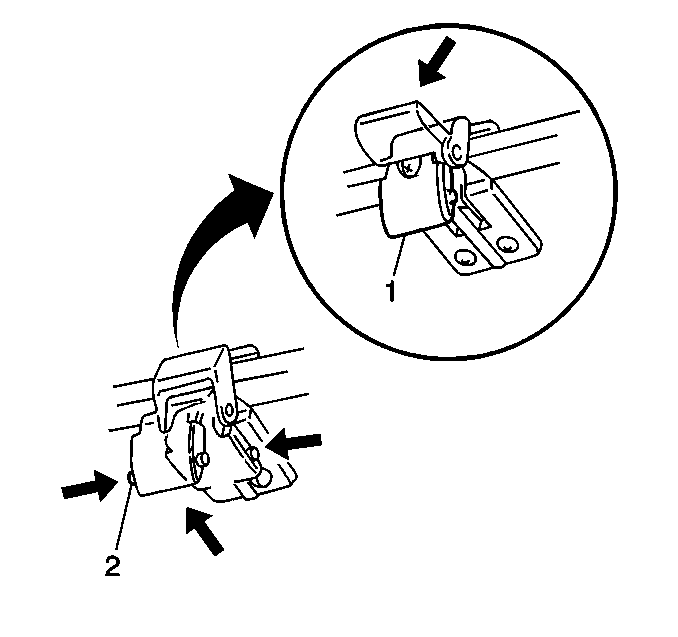 1

2