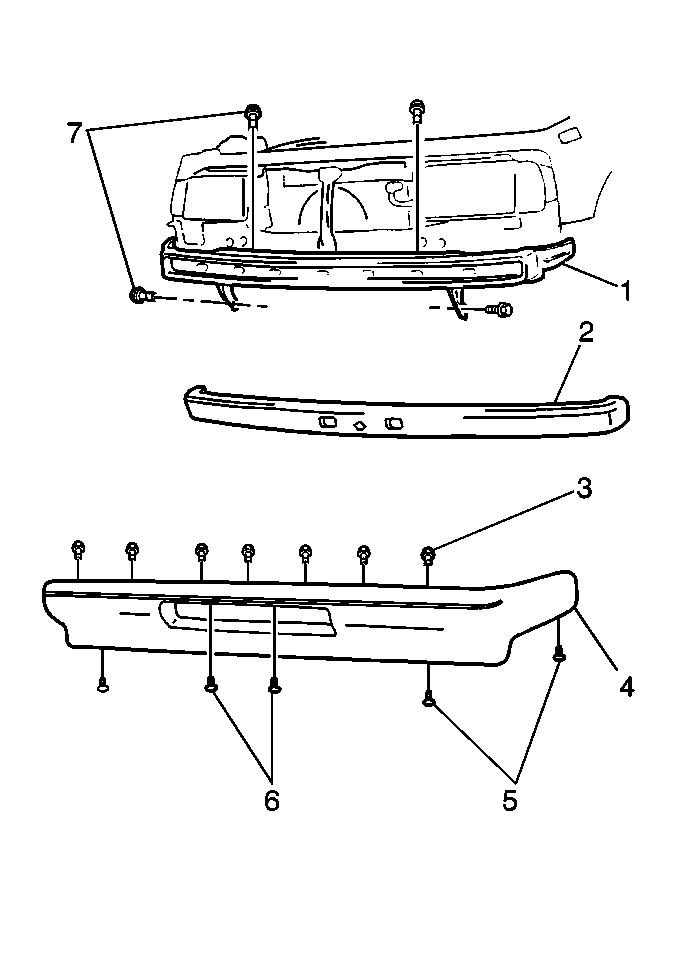 7
1
2
3
4
6
5