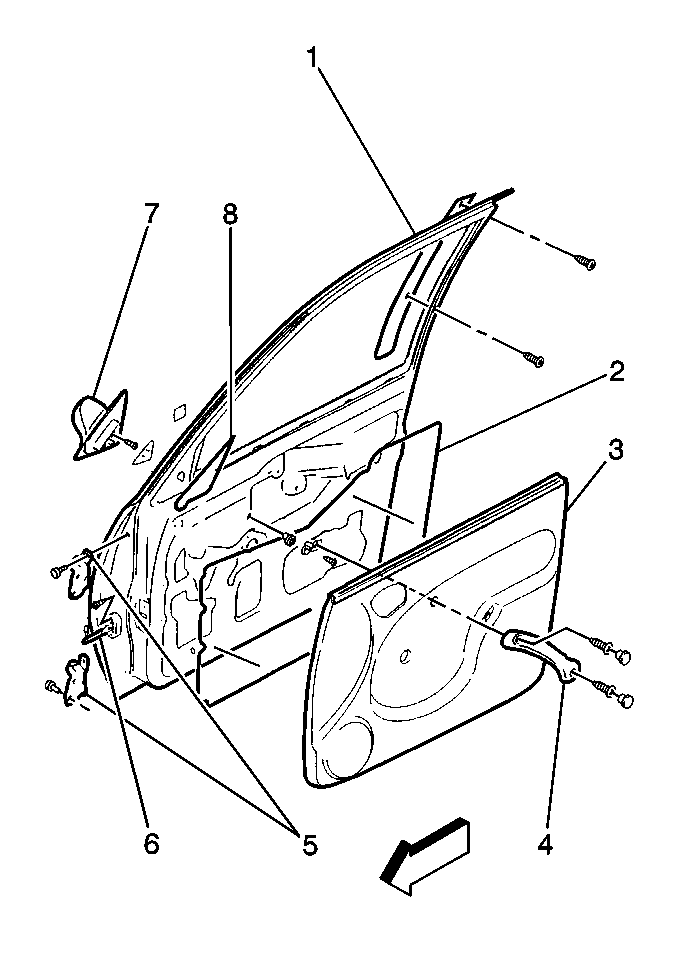 1
7
8
2
3
6
5
4