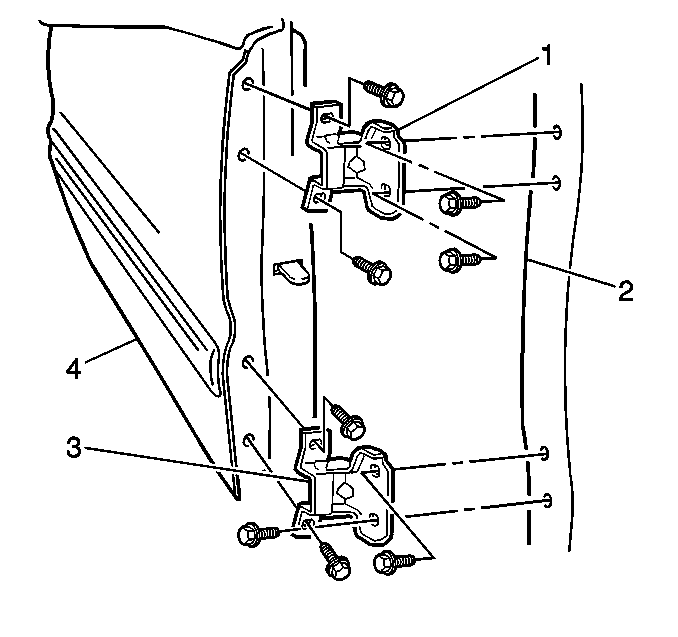 1
2
4
3