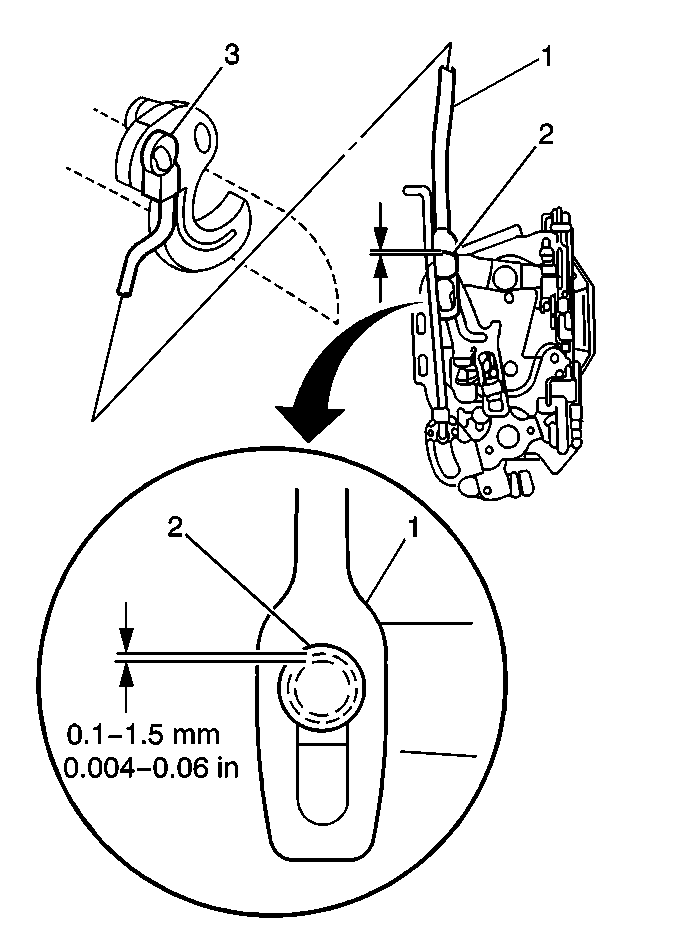 3

1

2

2

1

0.1–1.5 mm
0.004–0.06 in