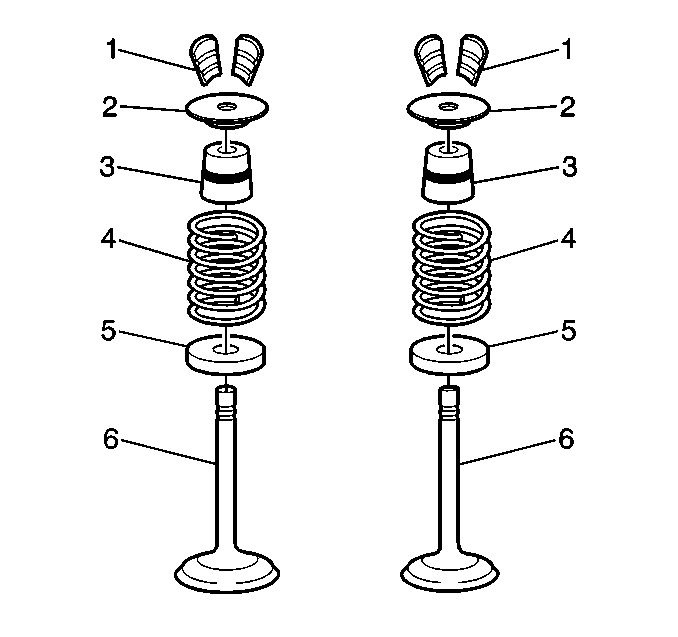 1
2
3
4
5
6
1
2
3
4
5
6