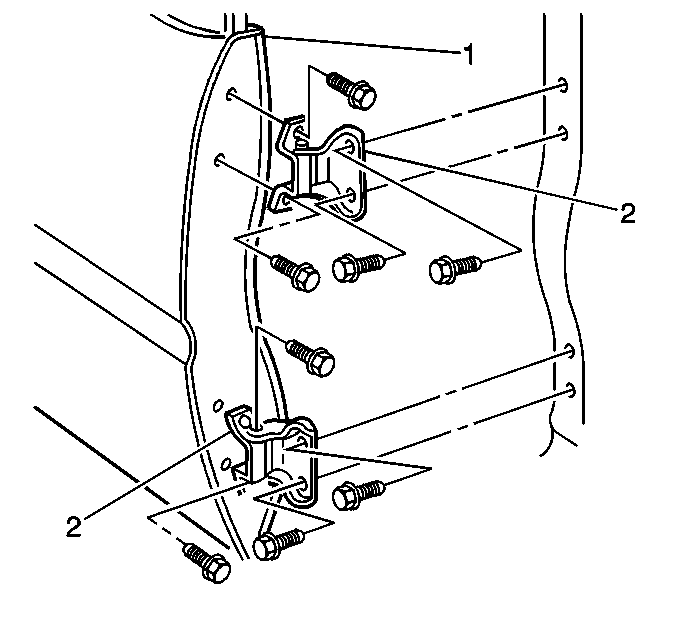 1
2
2