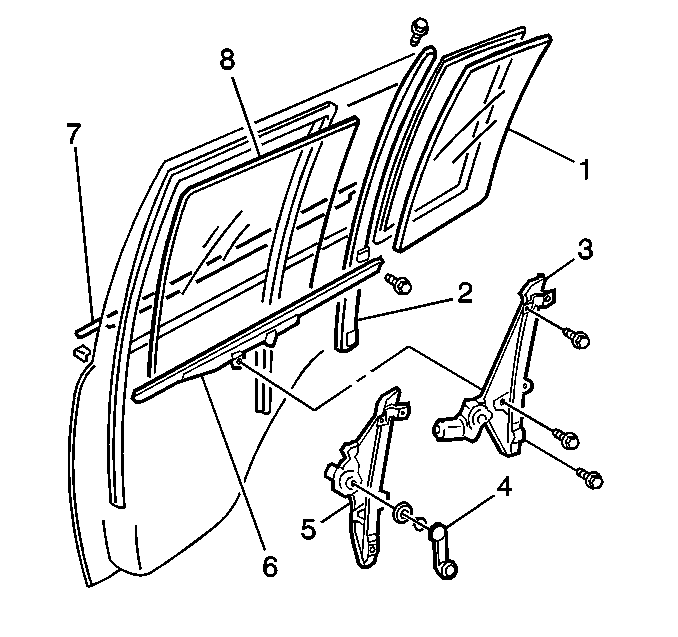 8
7
1
3
2
4
5
6